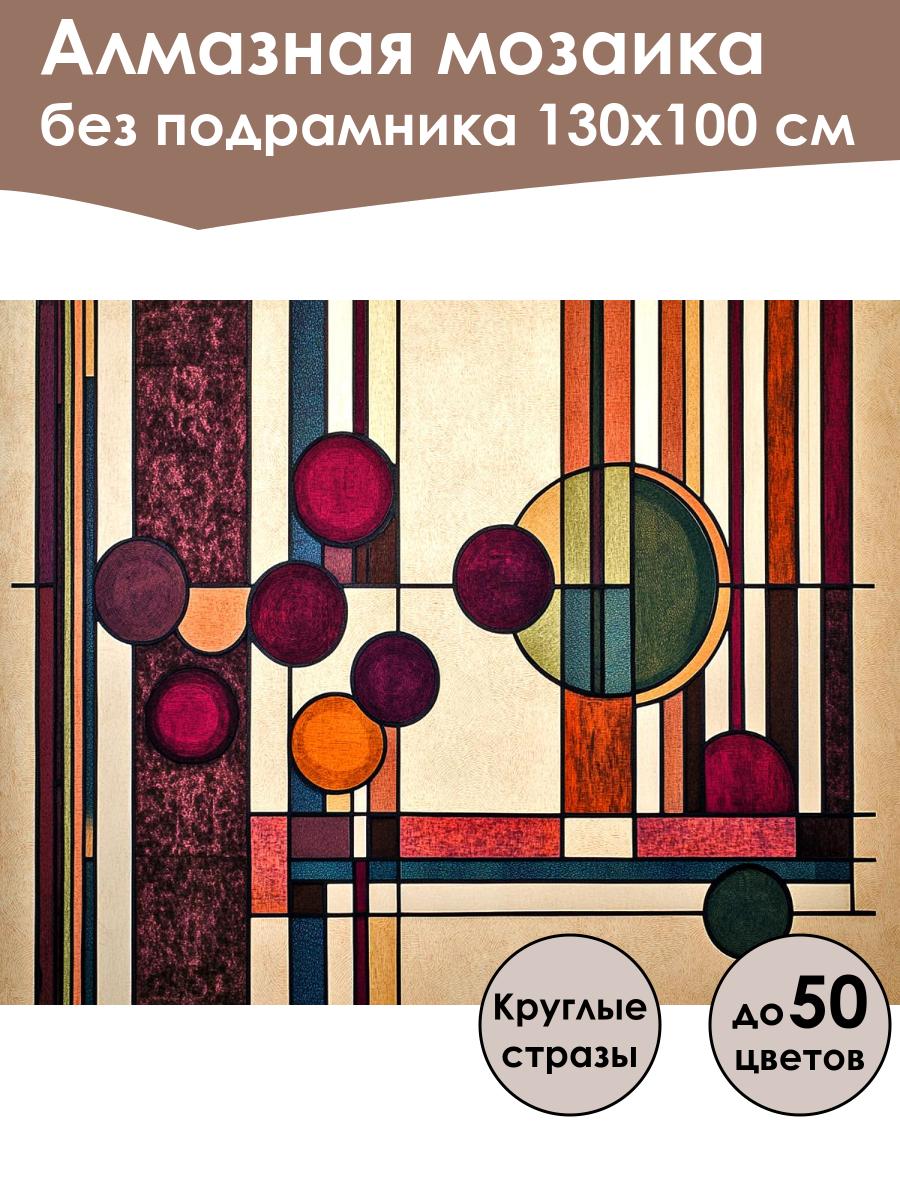 Алмазная мозаика
без подрамника 130x100 см

Круглые стразы

до 50 цветов