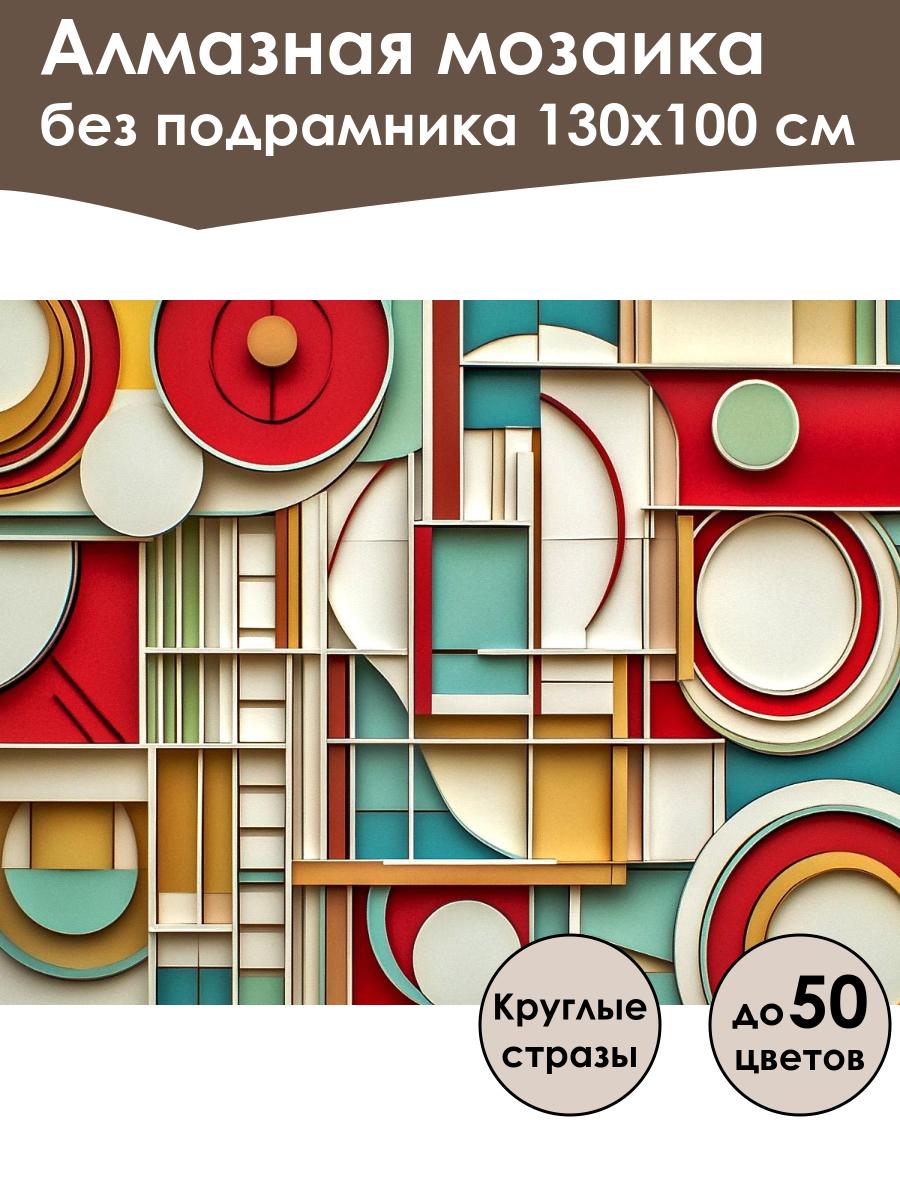 Алмазная мозаика
без подрамника 130х100 см

Круглые стразы

до 50 цветов