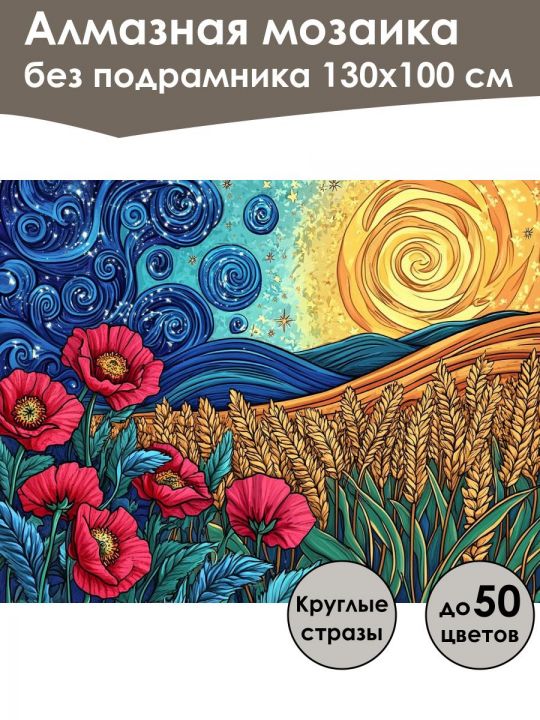 Алмазная мозаика
без подрамника 130х100 см

Круглые стразы

до 50 цветов