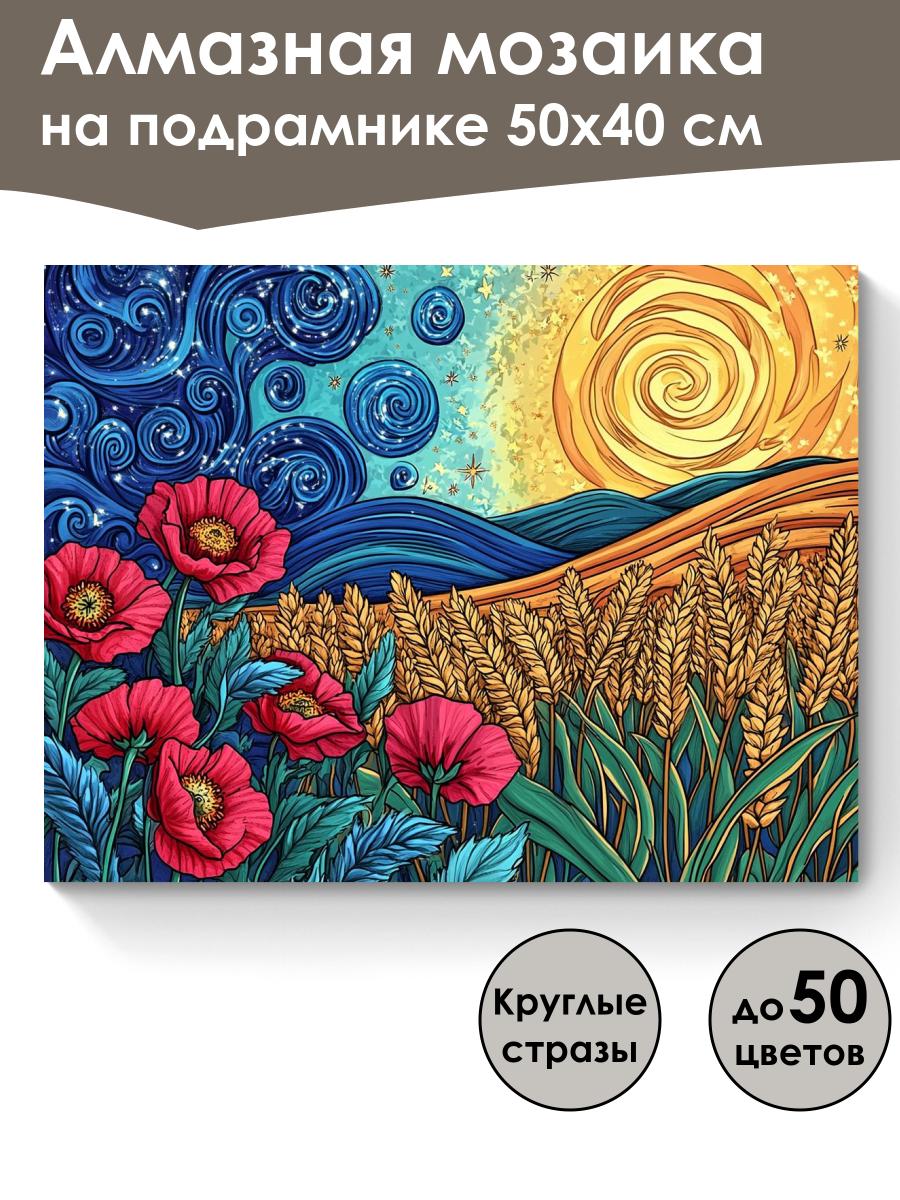 Алмазная мозаика на подрамнике 50х40 см

Круглые стразы

до 50 цветов