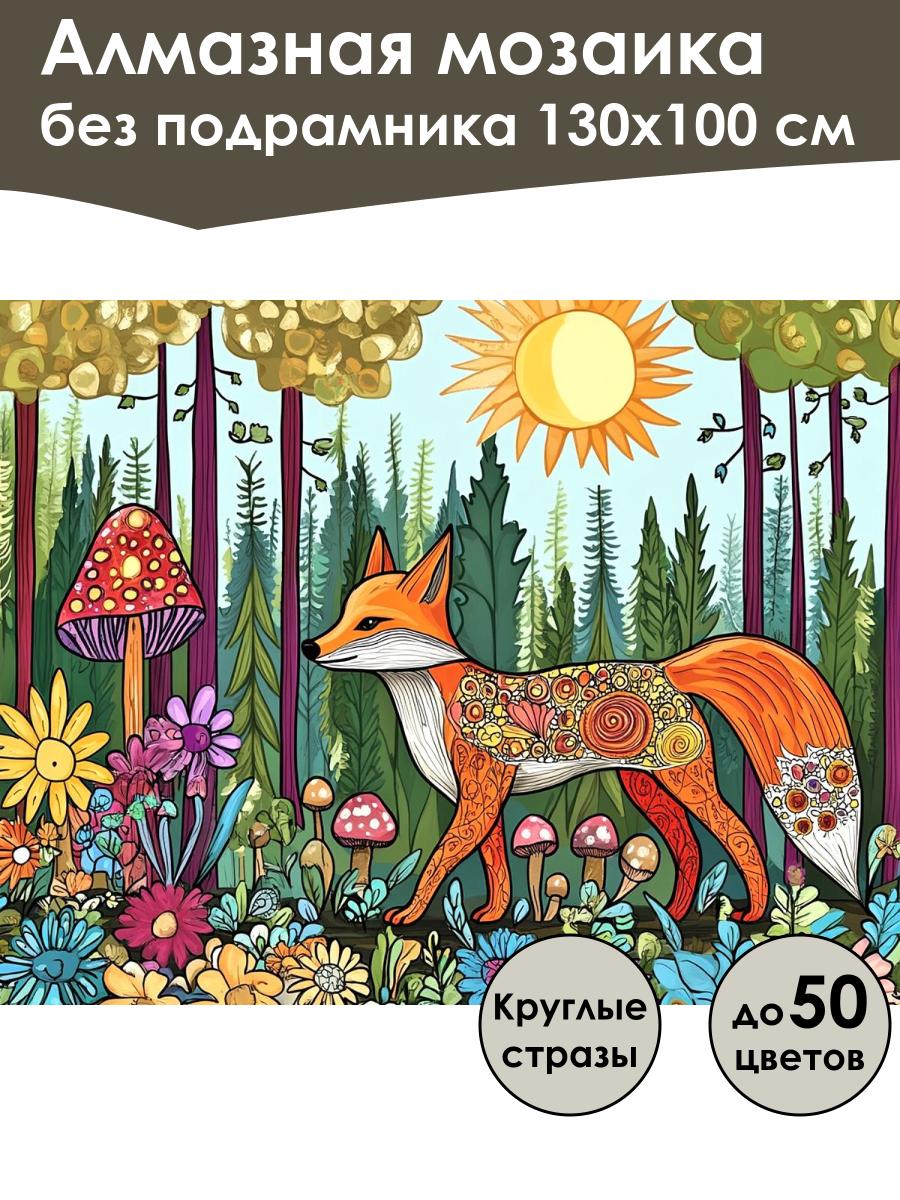 Алмазная мозаика
без подрамника 130х100 см

Круглые стразы

до 50 цветов