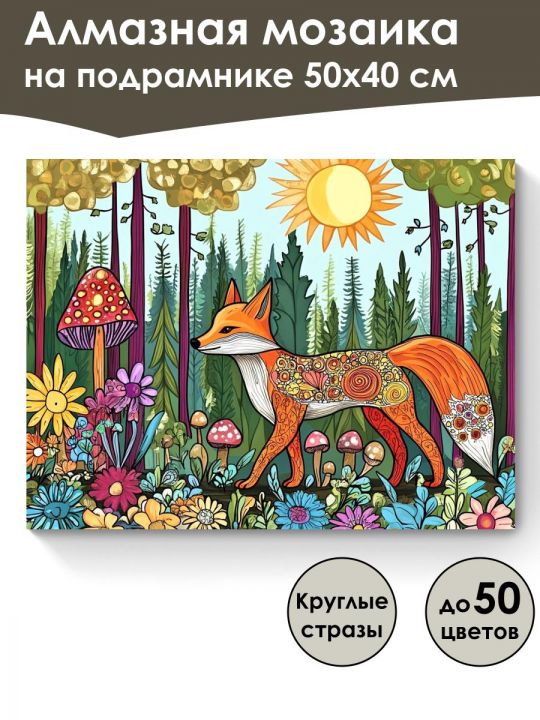 Алмазная мозаика
на подрамнике 50х40 см

Круглые стразы

до 50 цветов