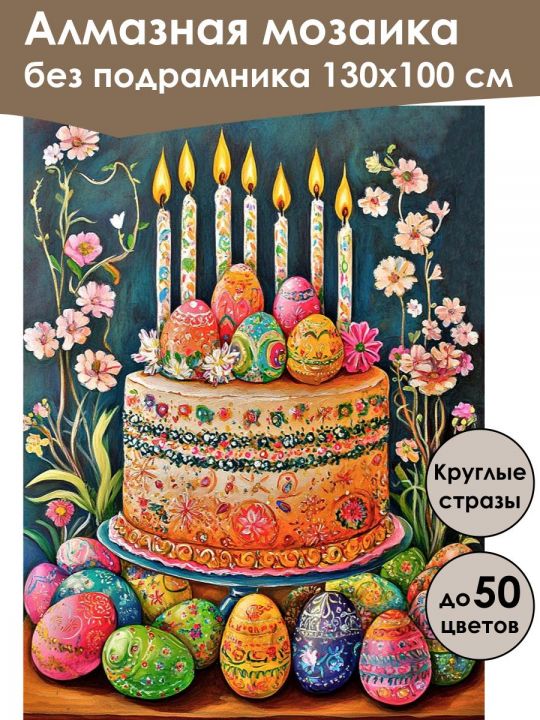 Алмазная мозаика
без подрамника 130х100 см

Круглые стразы

до 50 цветов