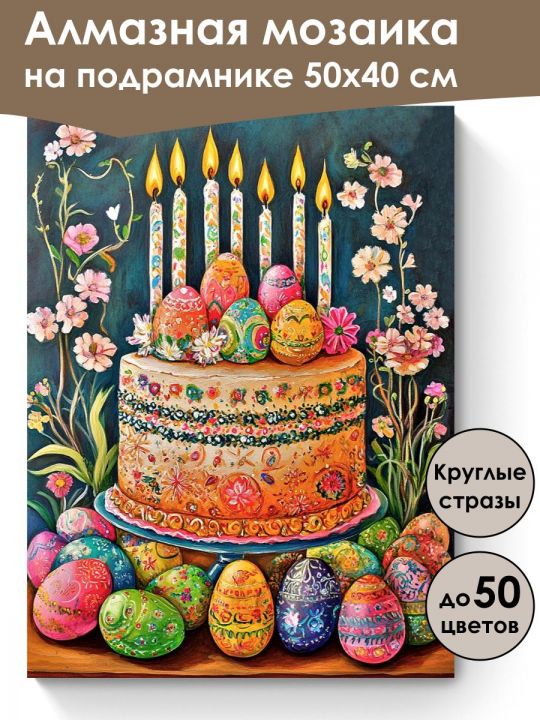 Алмазная мозаика
на подрамнике 50х40 см

Круглые стразы

до 50 цветов