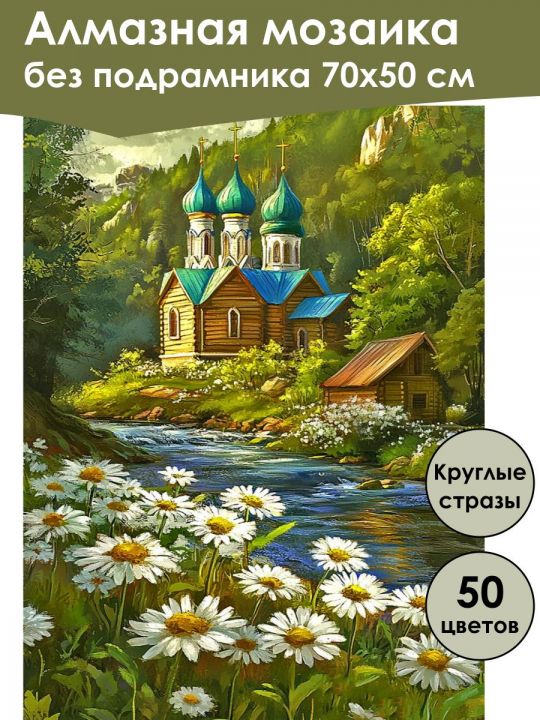 Алмазная мозаика
без подрамника 70х50 см

Круглые стразы

50 цветов