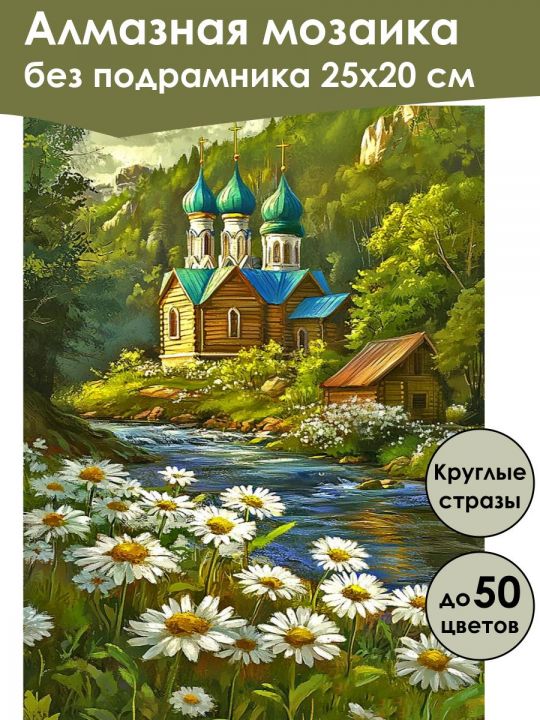 Алмазная мозаика
без подрамника 25х20 см

Круглые стразы

до 50 цветов