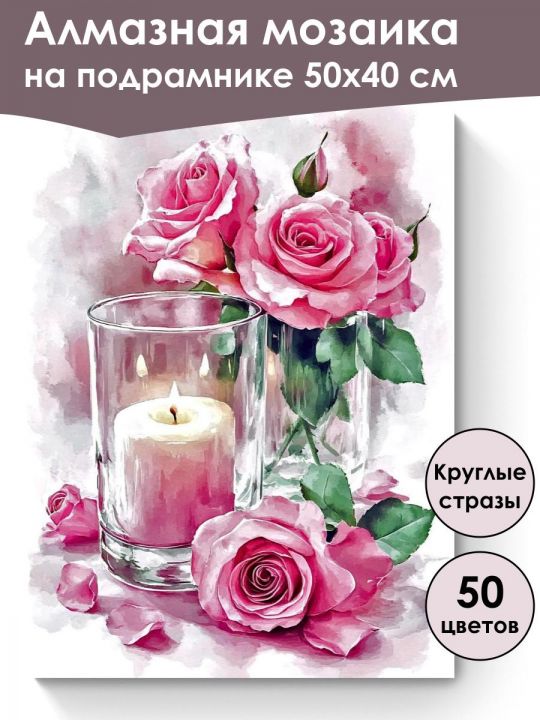 Алмазная мозаика
на подрамнике 50х40 см

Круглые
стразы

50
цветов