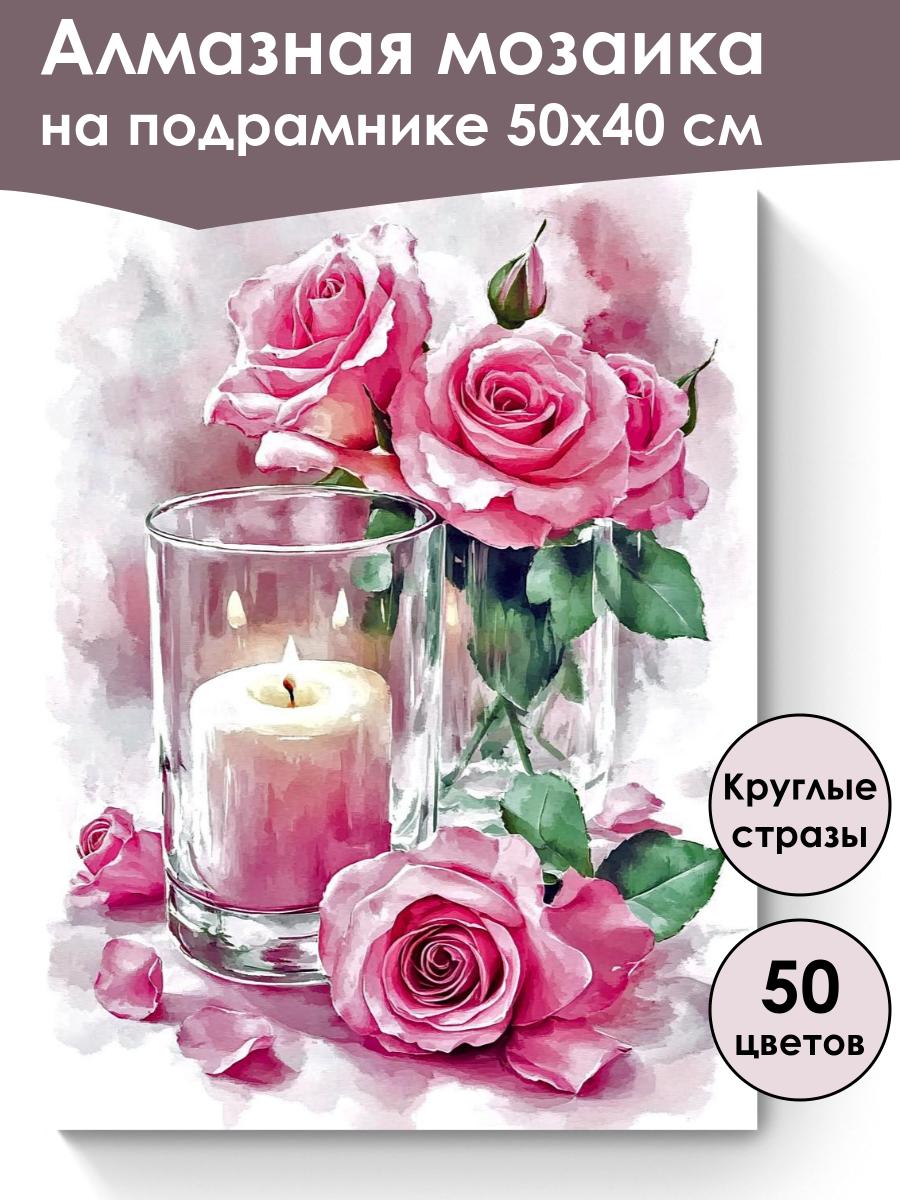 Алмазная мозаика на подрамнике 50х40 см

Круглые стразы

50 цветов