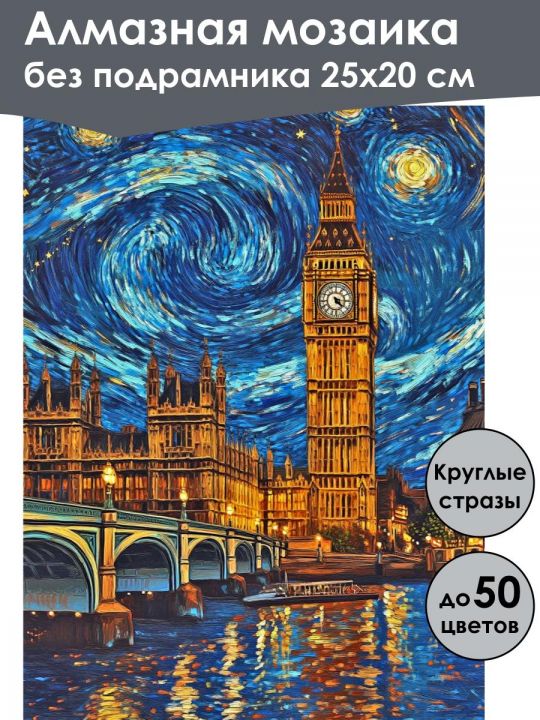 Алмазная мозаика
без подрамника 25х20 см

Круглые стразы

до 50 цветов