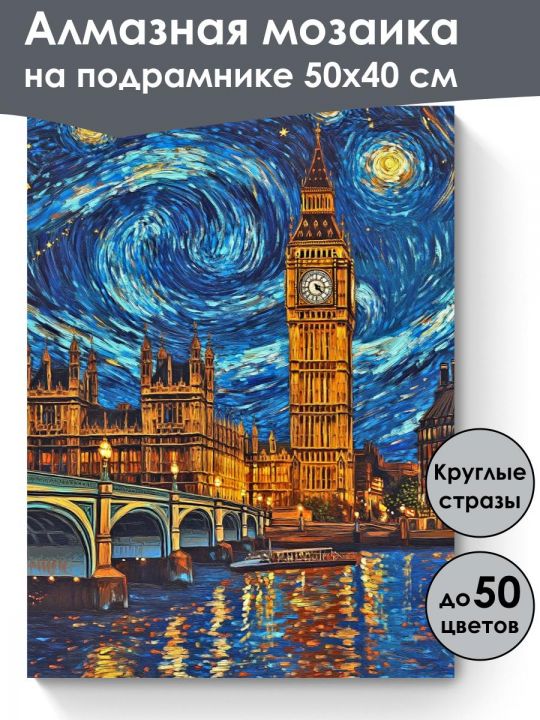 Алмазная мозаика
на подрамнике 50х40 см

Круглые стразы

до 50 цветов