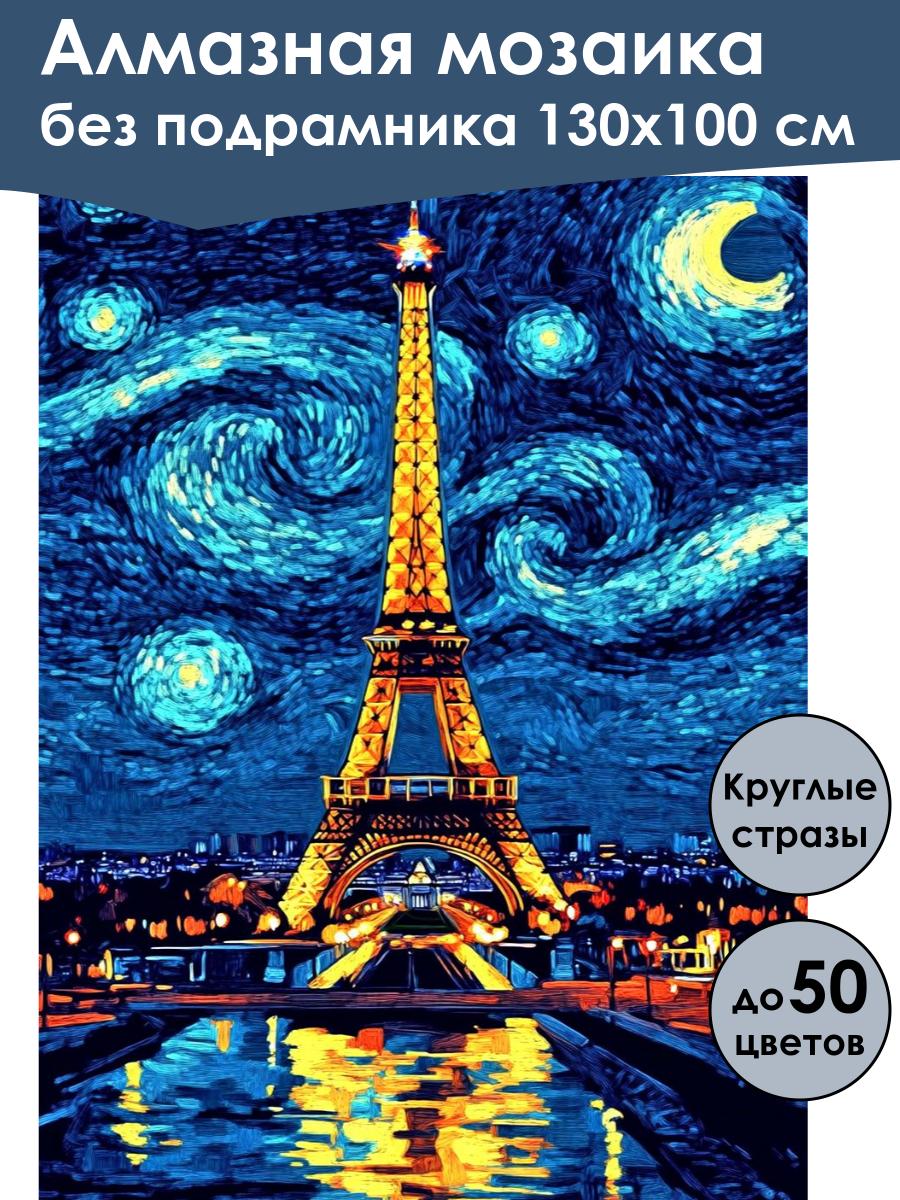 Алмазная мозаика
без подрамника 130х100 см

Круглые стразы

до 50 цветов