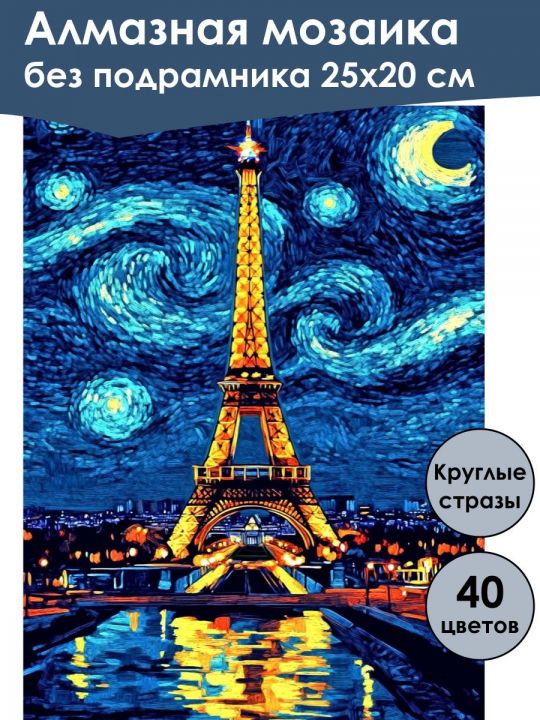 Алмазная мозаика
без подрамника 25х20 см

Круглые стразы

40 цветов