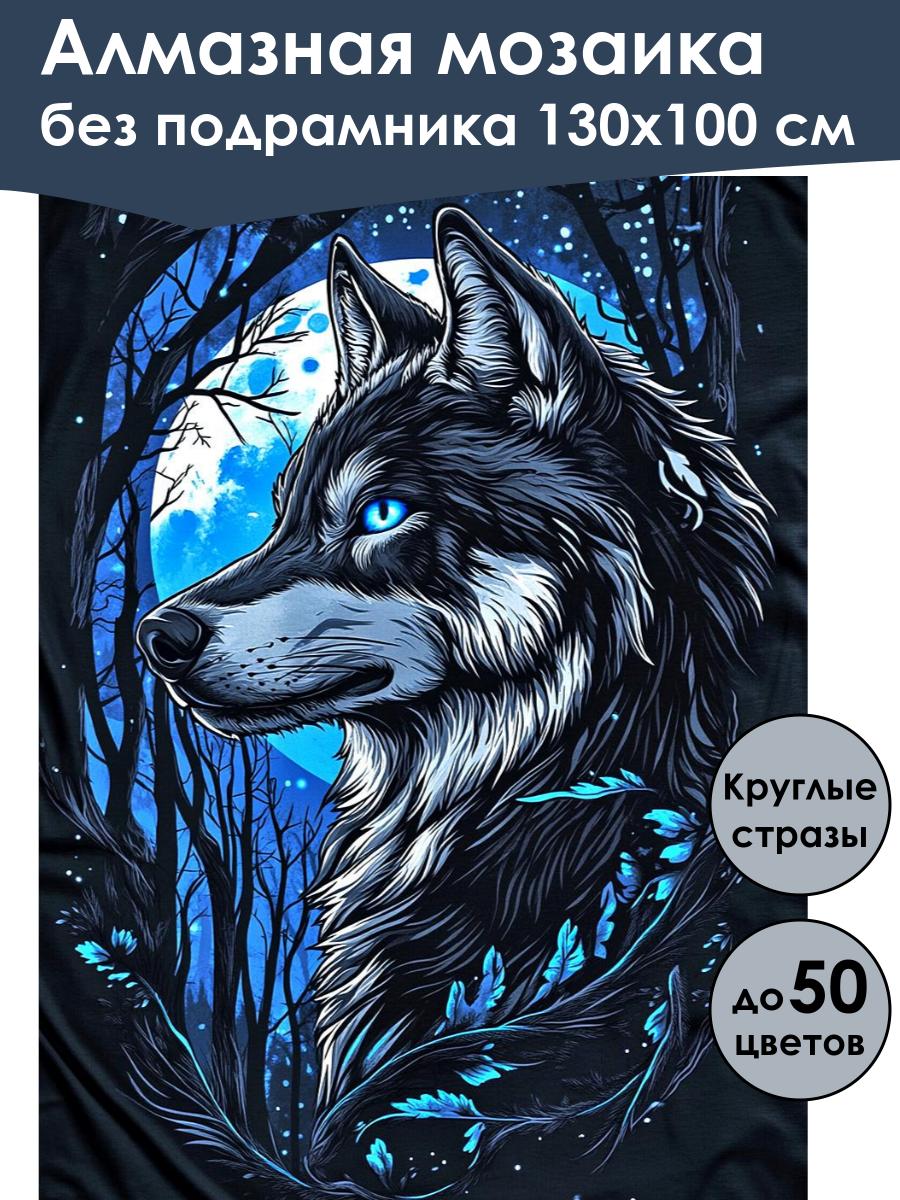 Алмазная мозаика
без подрамника 130x100 см

Круглые стразы

до 50 цветов