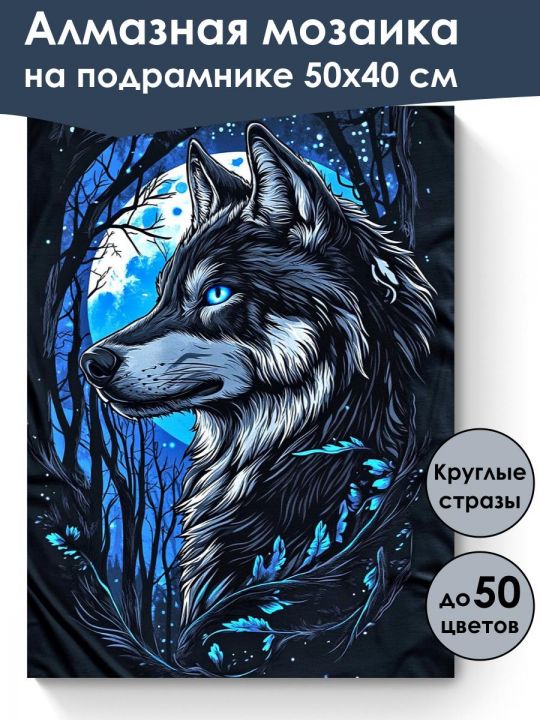 Алмазная мозаика на подрамнике 50х40 см

Круглые стразы

до 50 цветов