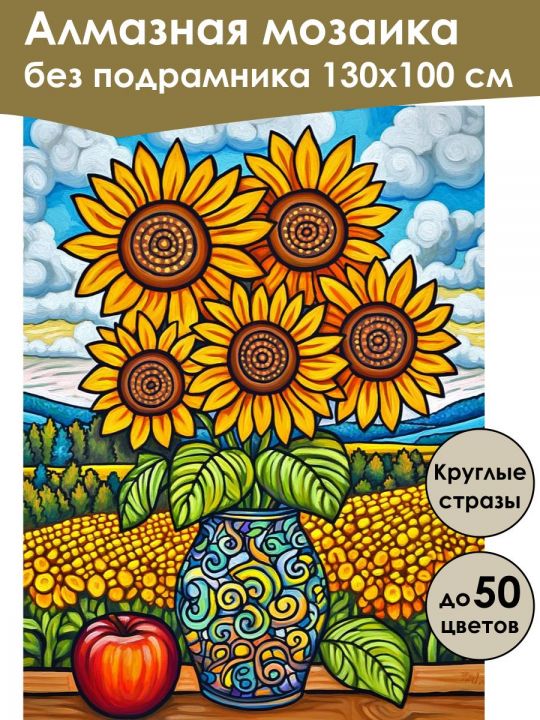 Алмазная мозаика
без подрамника 130х100 см

Круглые стразы

до 50 цветов