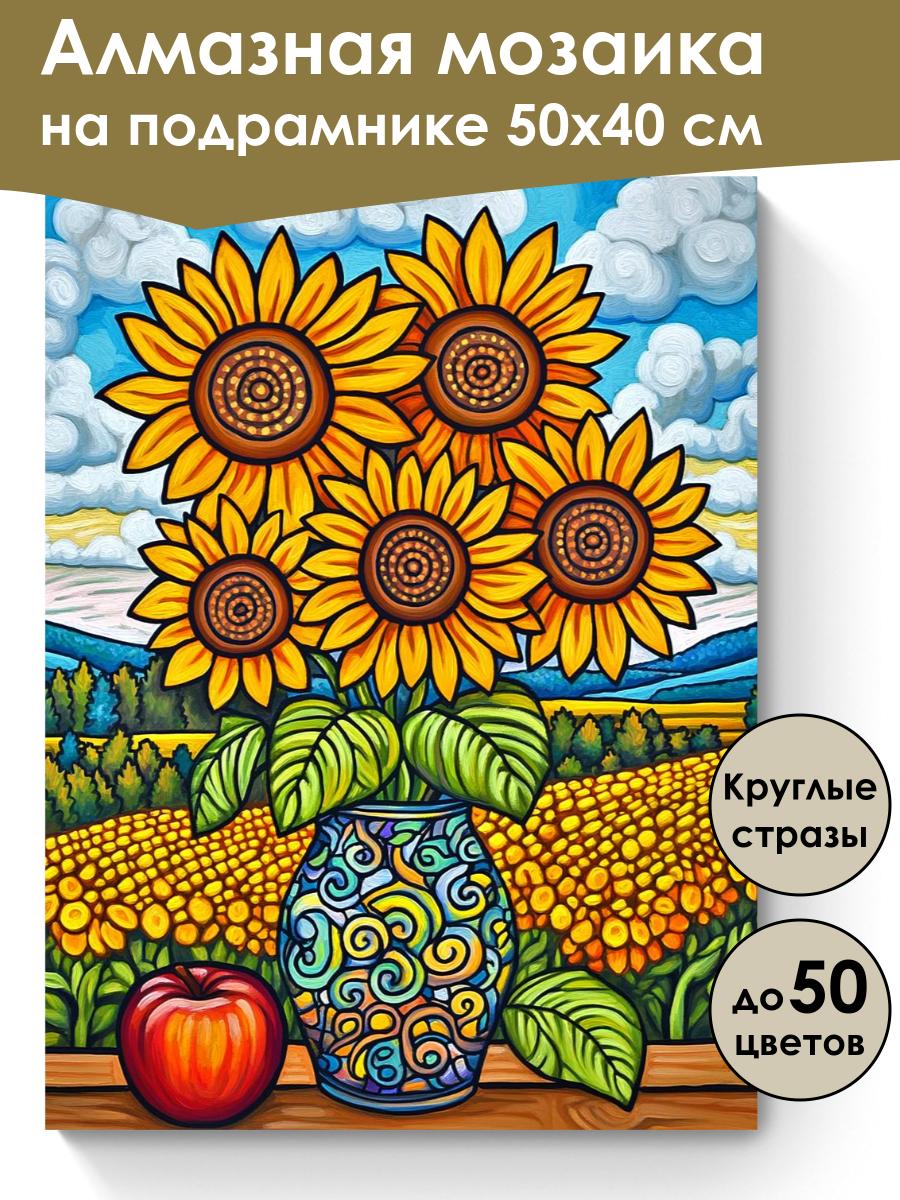 Алмазная мозаика
на подрамнике 50х40 см

Круглые стразы

до 50 цветов