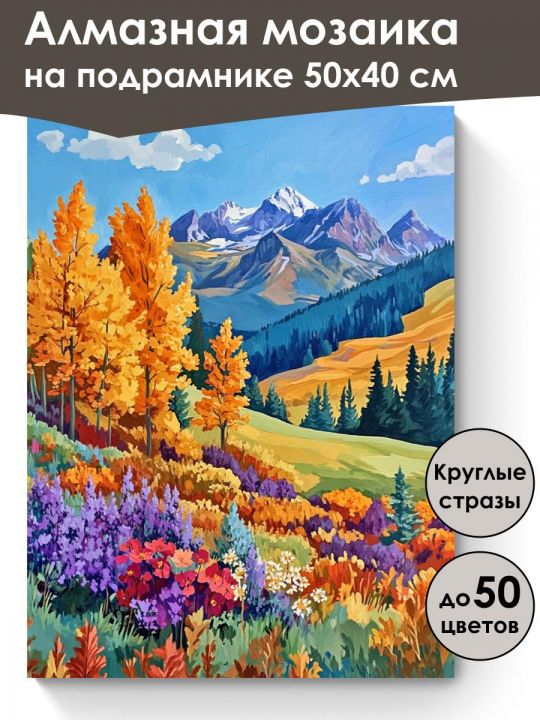 Алмазная мозаика на подрамнике 50х40 см

Круглые стразы

до 50 цветов