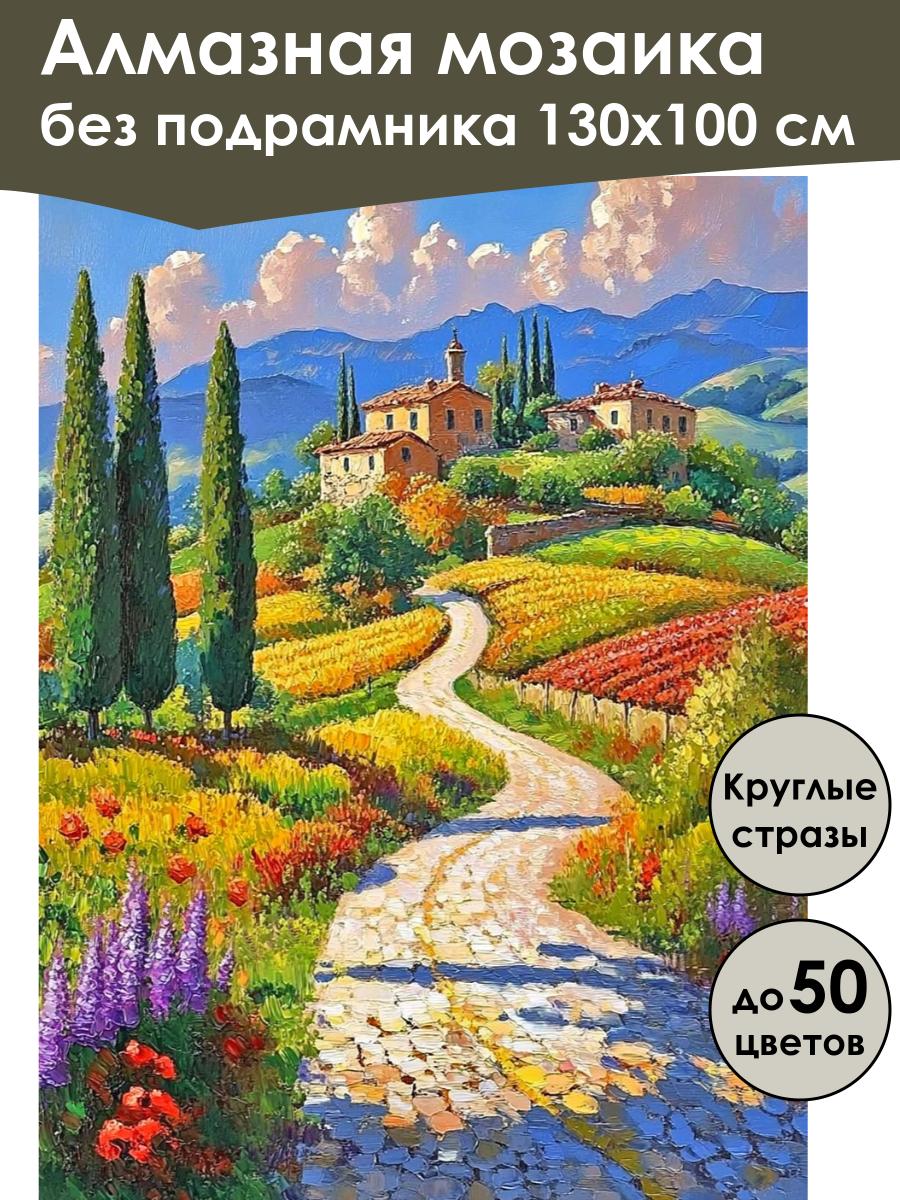 Алмазная мозаика
без подрамника 130х100 см

Круглые стразы

до 50 цветов