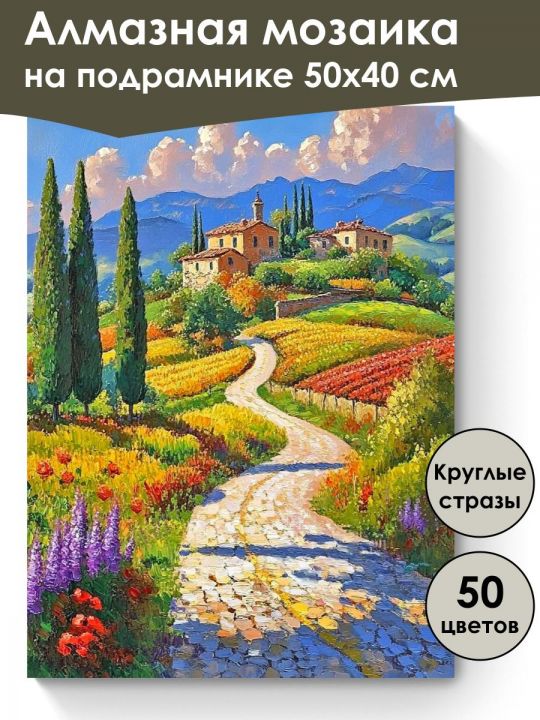 Алмазная мозаика на подрамнике 50х40 см

Круглые стразы

50 цветов