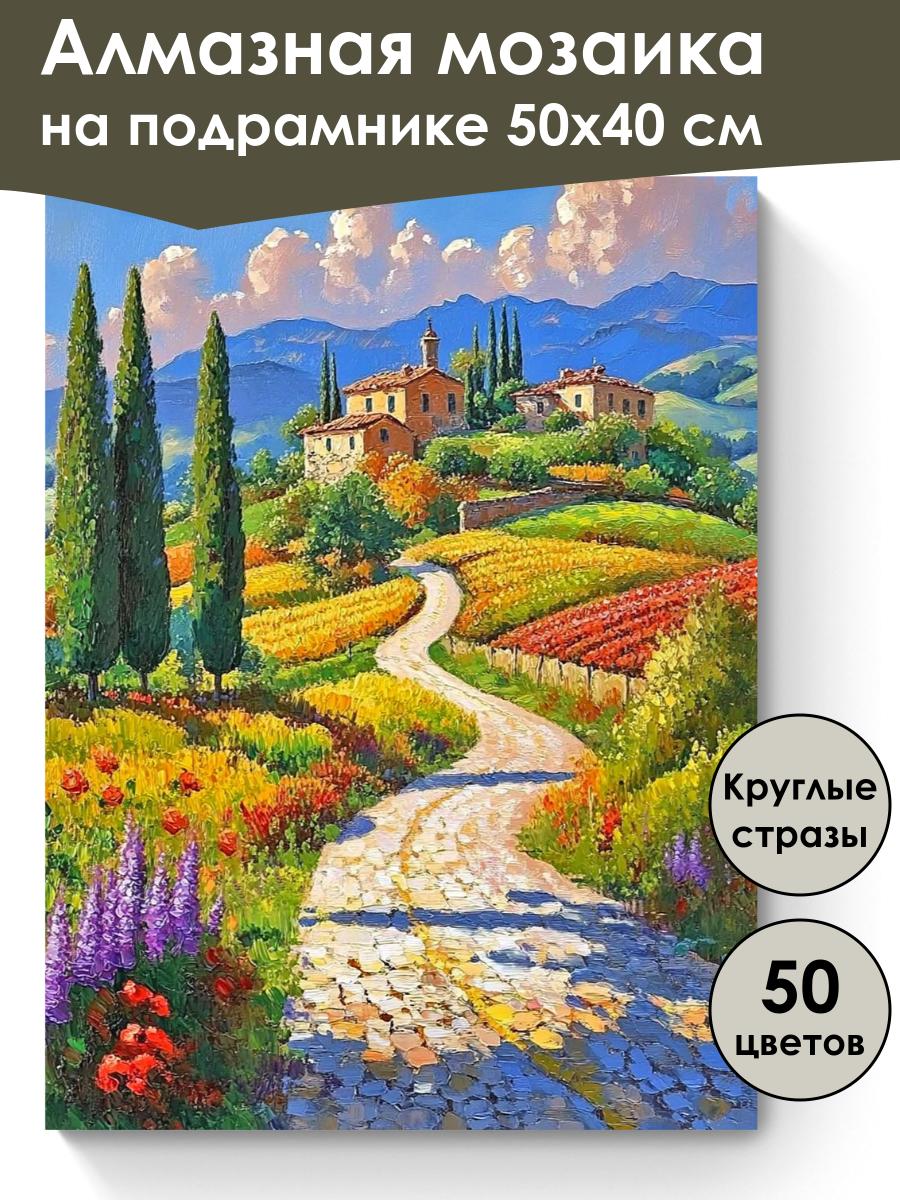 Алмазная мозаика
на подрамнике 50х40 см

Круглые стразы

50 цветов