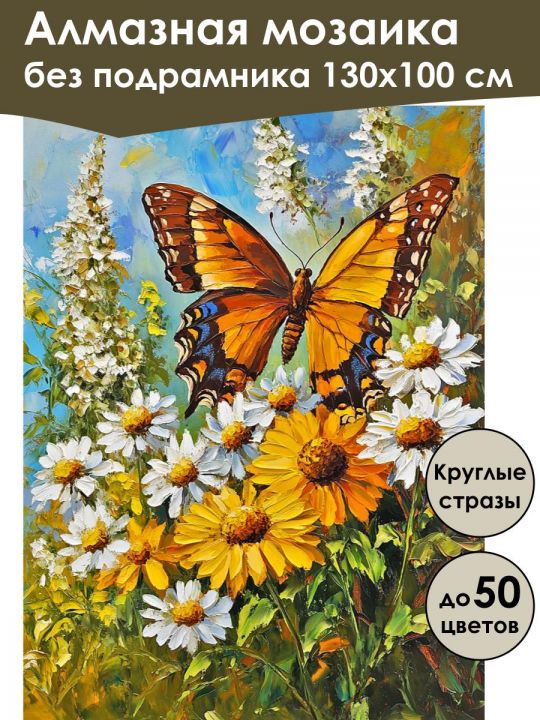 Алмазная мозаика
без подрамника 130х100 см

Круглые стразы

до 50 цветов