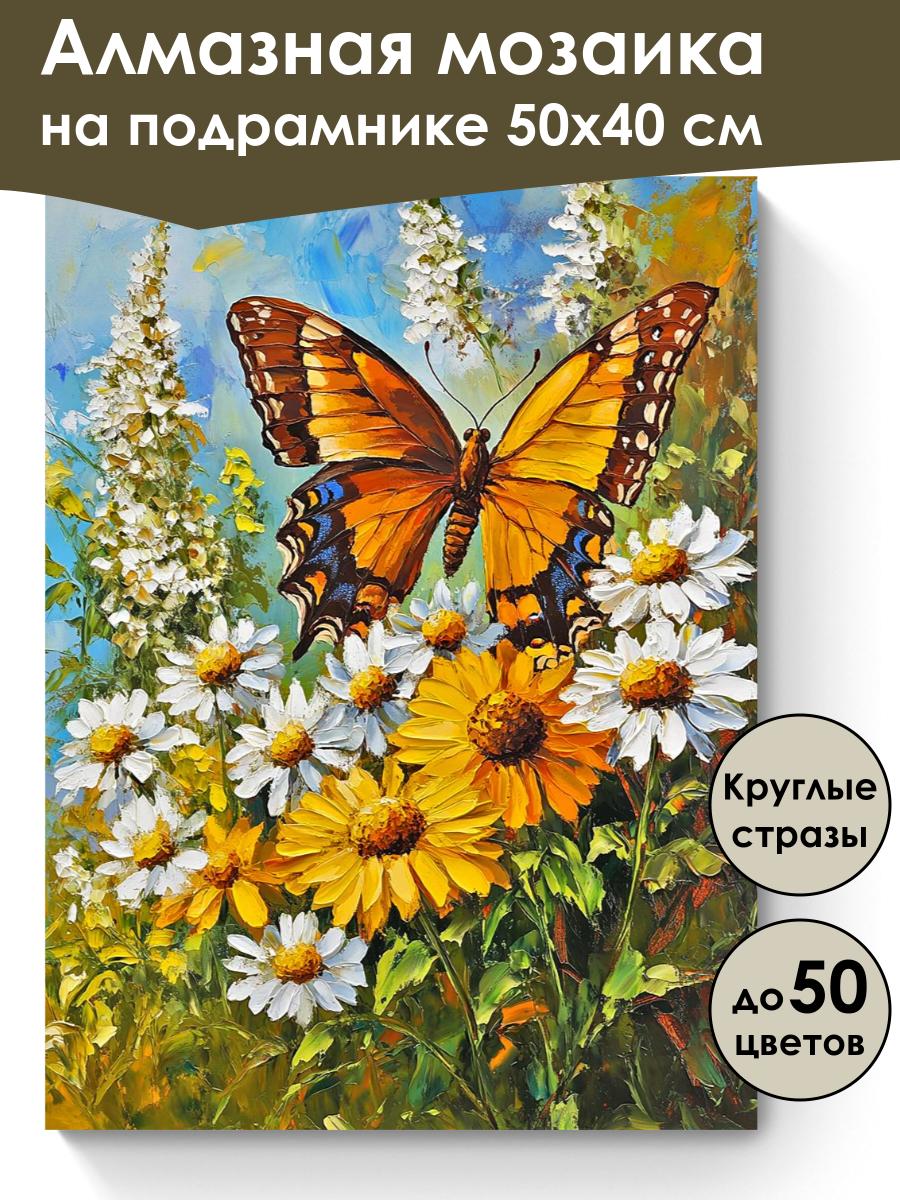 Алмазная мозаика на подрамнике 50х40 см

Круглые стразы

до 50 цветов