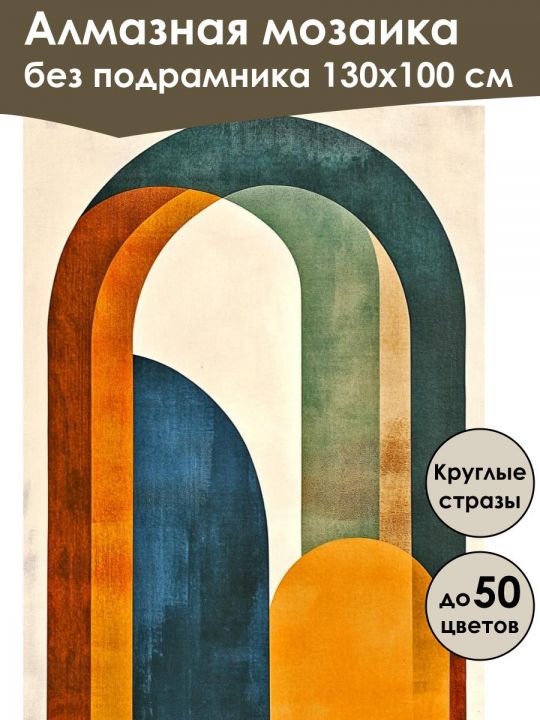 Алмазная мозаика
без подрамника 130х100 см

Круглые стразы

до 50 цветов