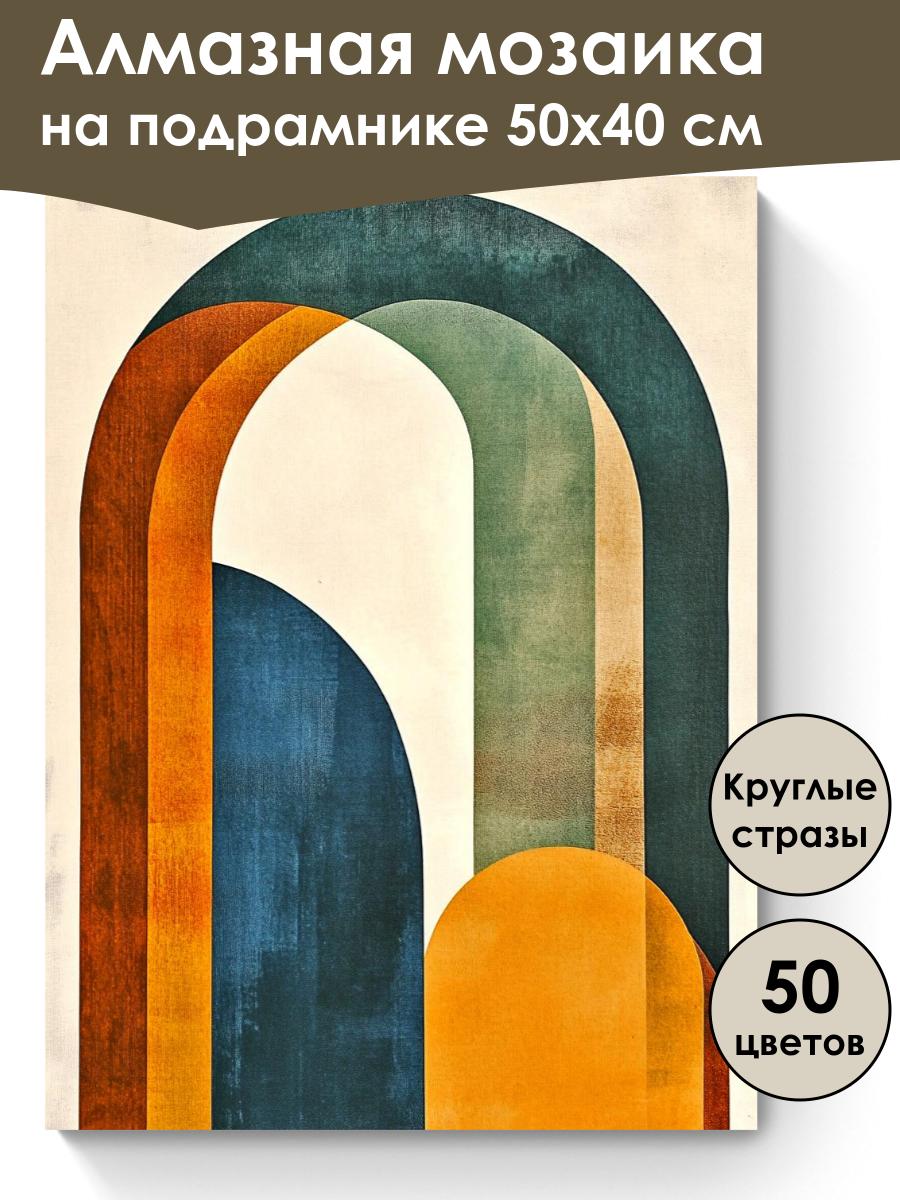 Алмазная мозаика на подрамнике 50х40 см

Круглые стразы

50 цветов