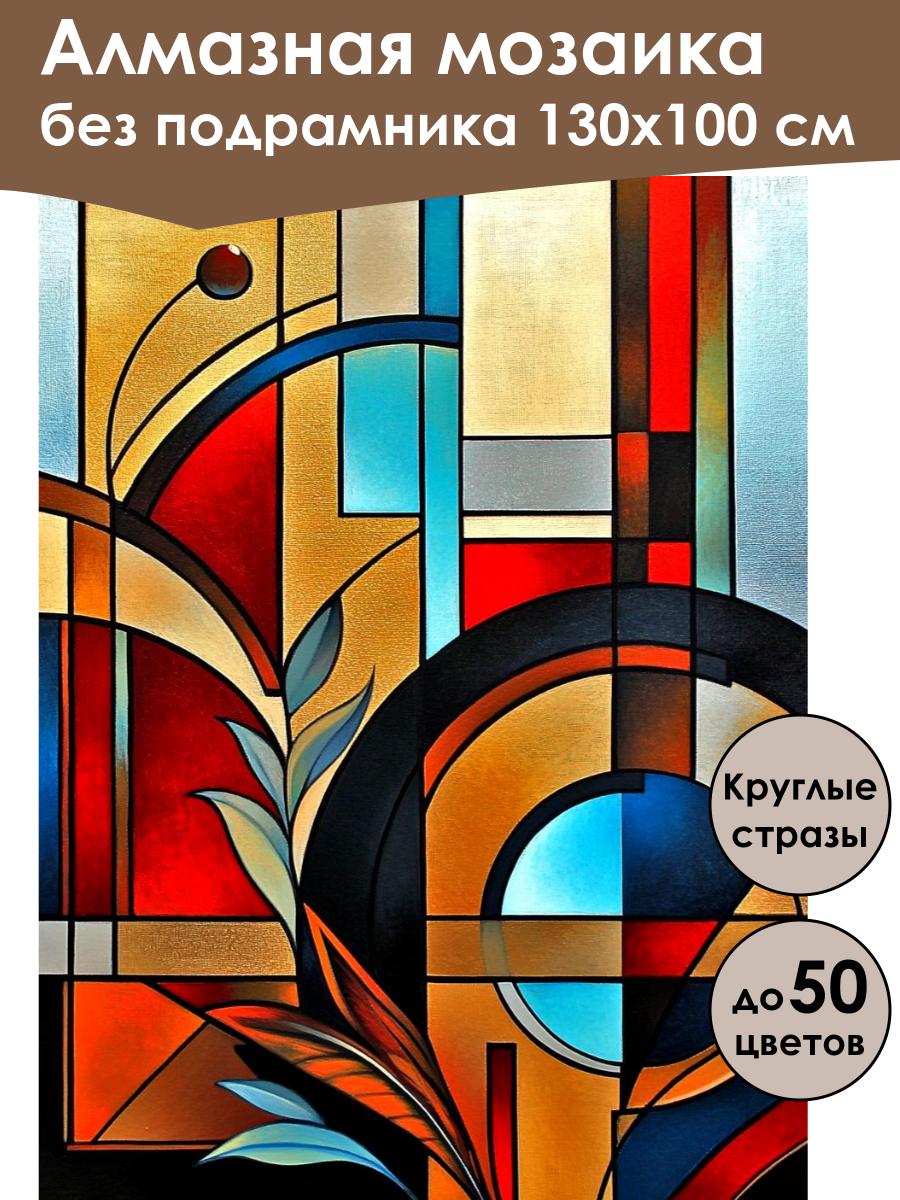 Алмазная мозаика
без подрамника 130х100 см

Круглые стразы

до 50 цветов