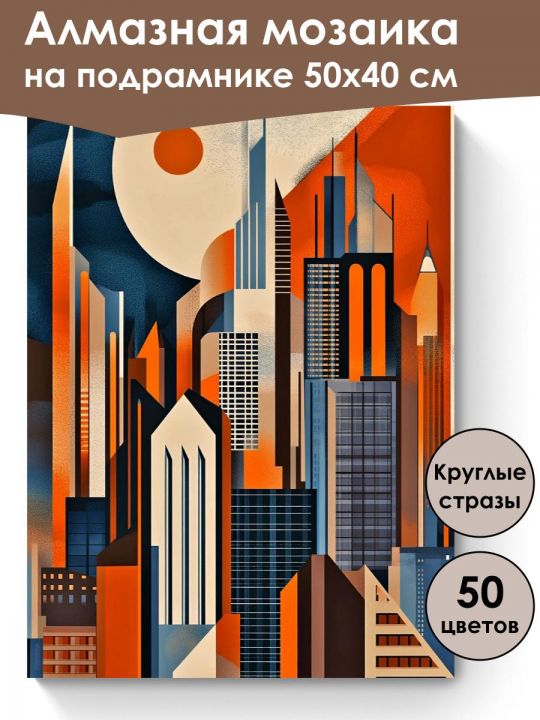 Алмазная мозаика
на подрамнике 50х40 см

Круглые
стразы

50
цветов