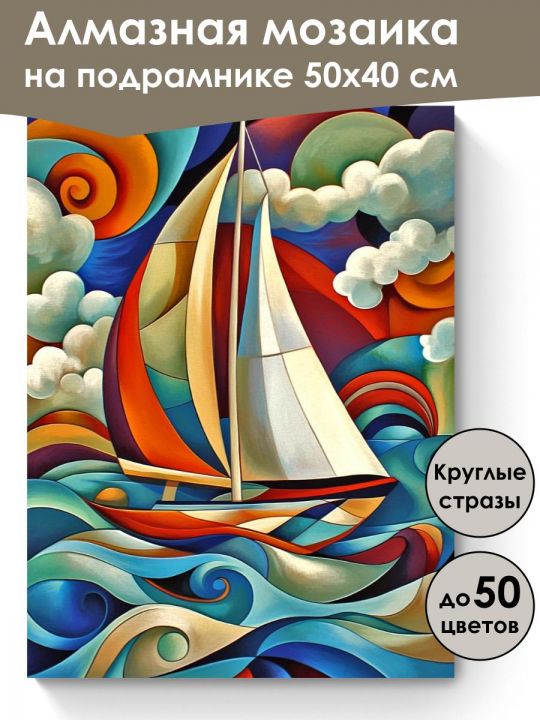 Алмазная мозаика
на подрамнике 50х40 см

Круглые
стразы

до 50
цветов