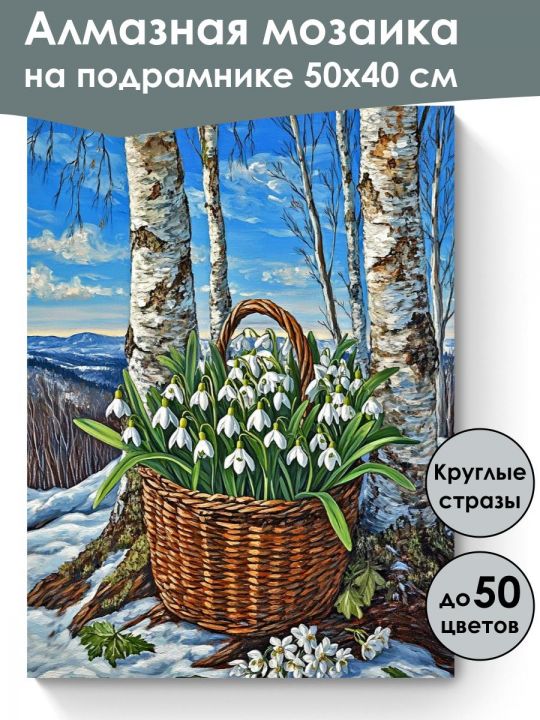 Алмазная мозаика
на подрамнике 50х40 см

Круглые стразы

до 50 цветов