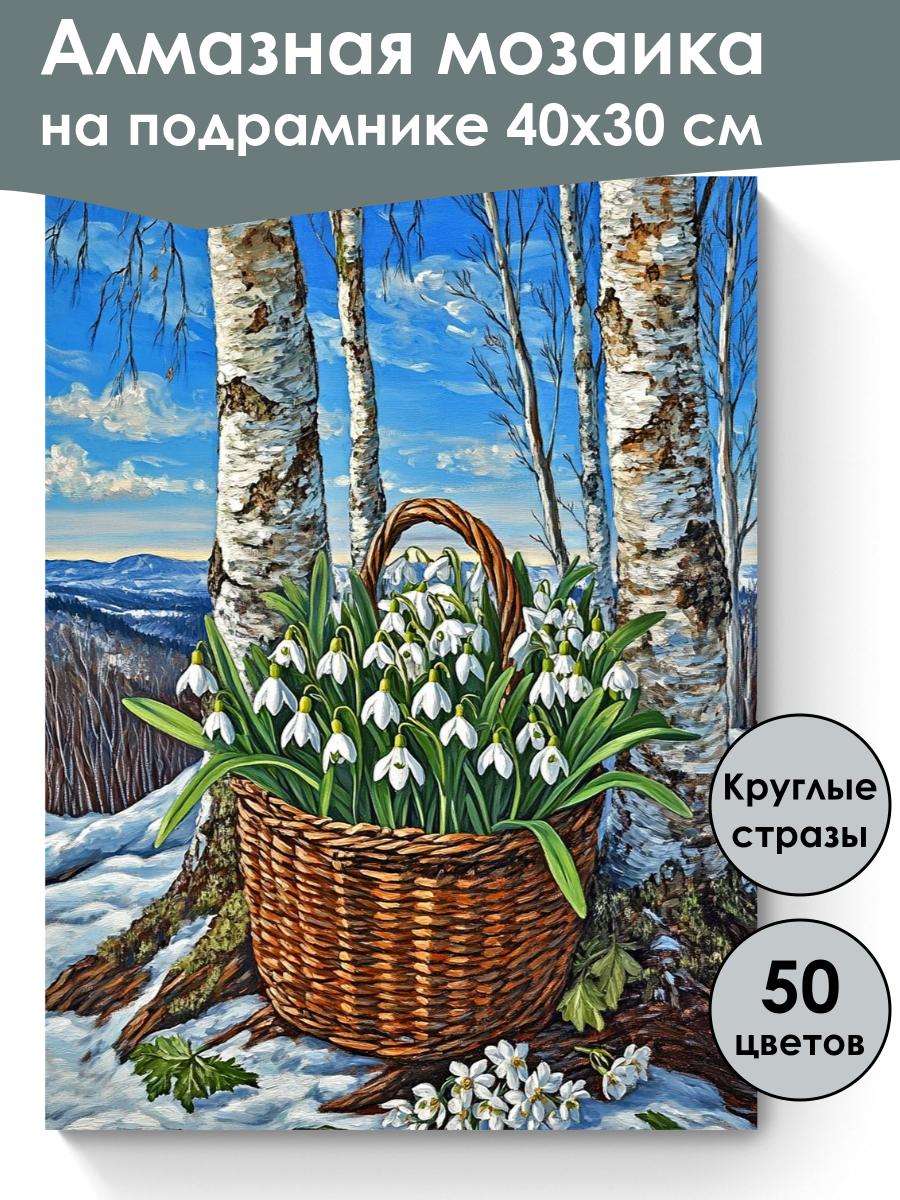 Алмазная мозаика
на подрамнике 40х30 см

Круглые стразы

50 цветов