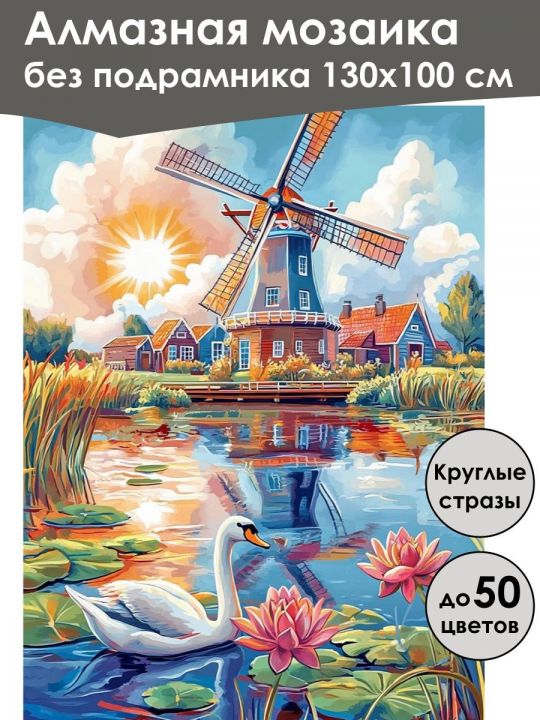 Алмазная мозаика
без подрамника 130х100 см

Круглые стразы

до 50 цветов