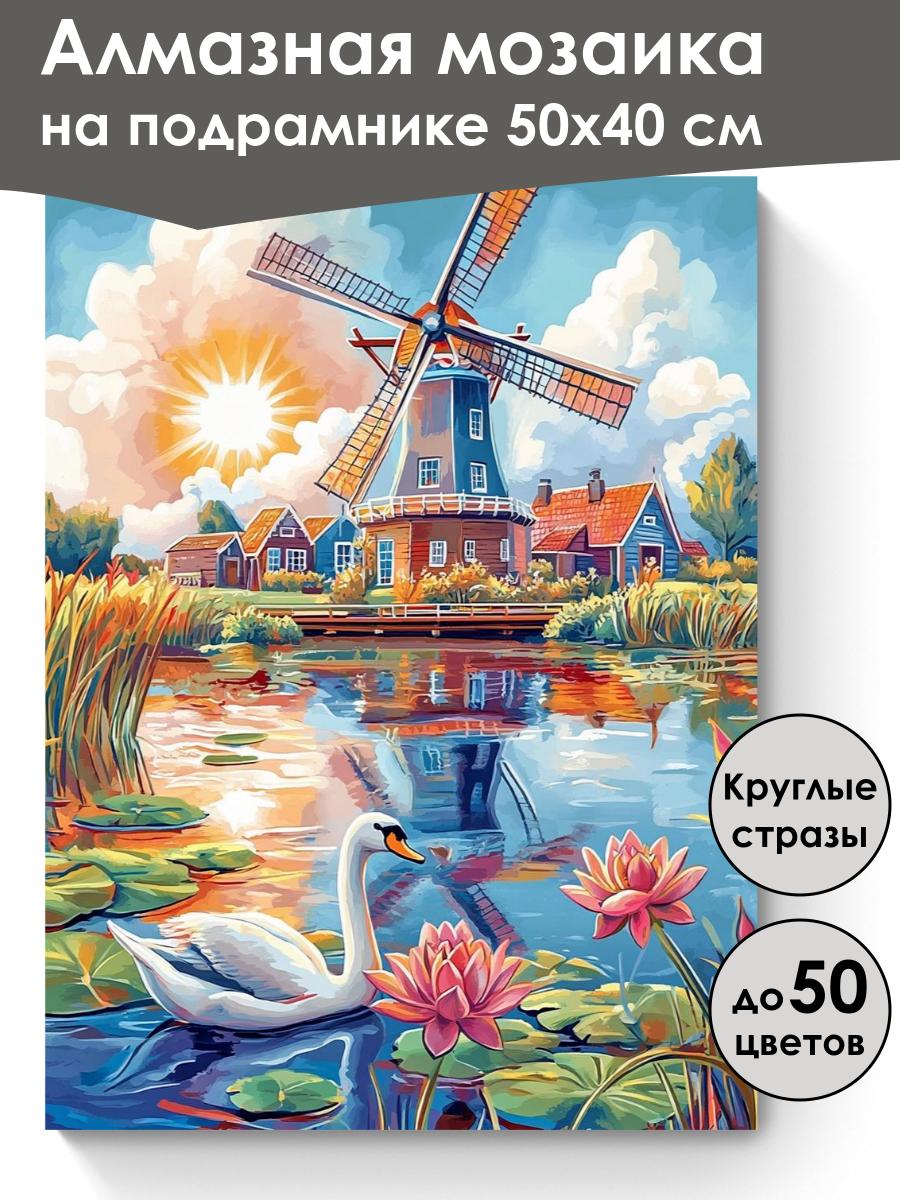 Алмазная мозаика на подрамнике 50х40 см

Круглые стразы

до 50 цветов