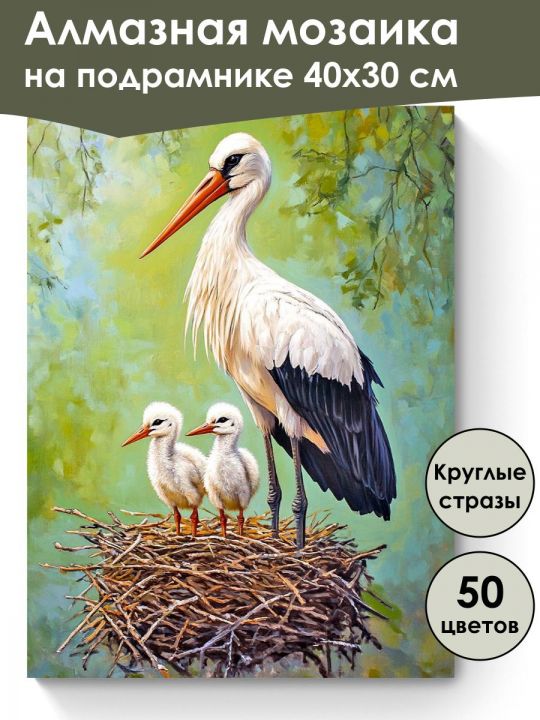 Алмазная мозаика
на подрамнике 40х30 см

Круглые
стразы

50
цветов