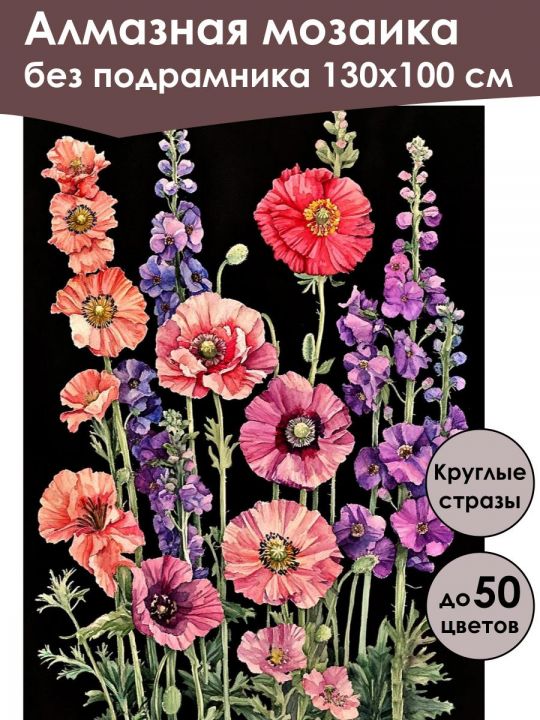 Алмазная мозаика без подрамника 130х100 см

Круглые стразы

до 50 цветов