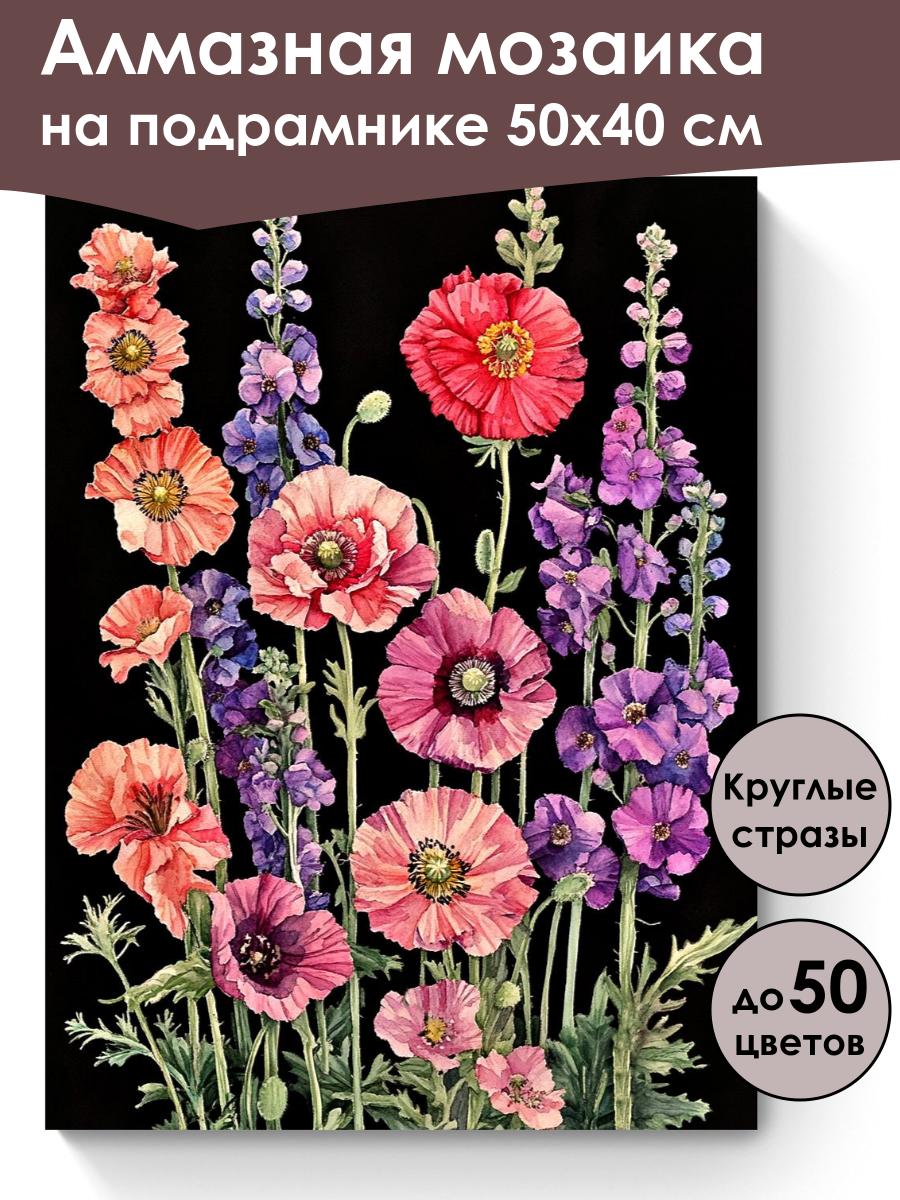 Алмазная мозаика
на подрамнике 50х40 см

Круглые стразы

до 50 цветов