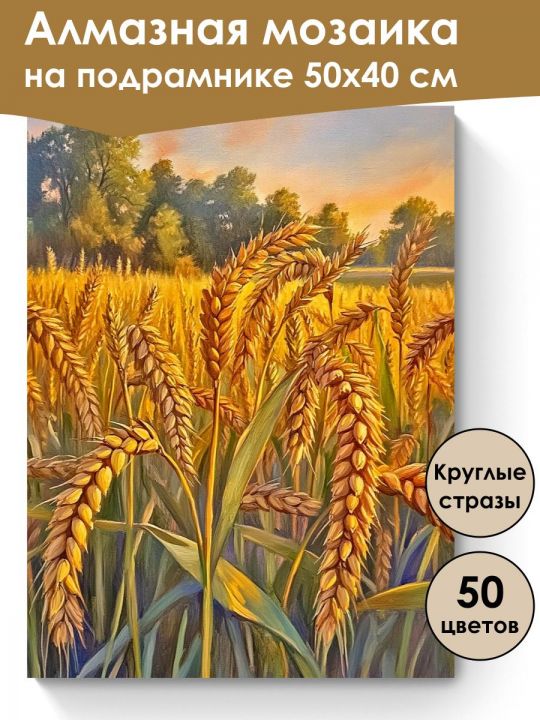 Алмазная мозаика
на подрамнике 50х40 см

Круглые стразы

50 цветов