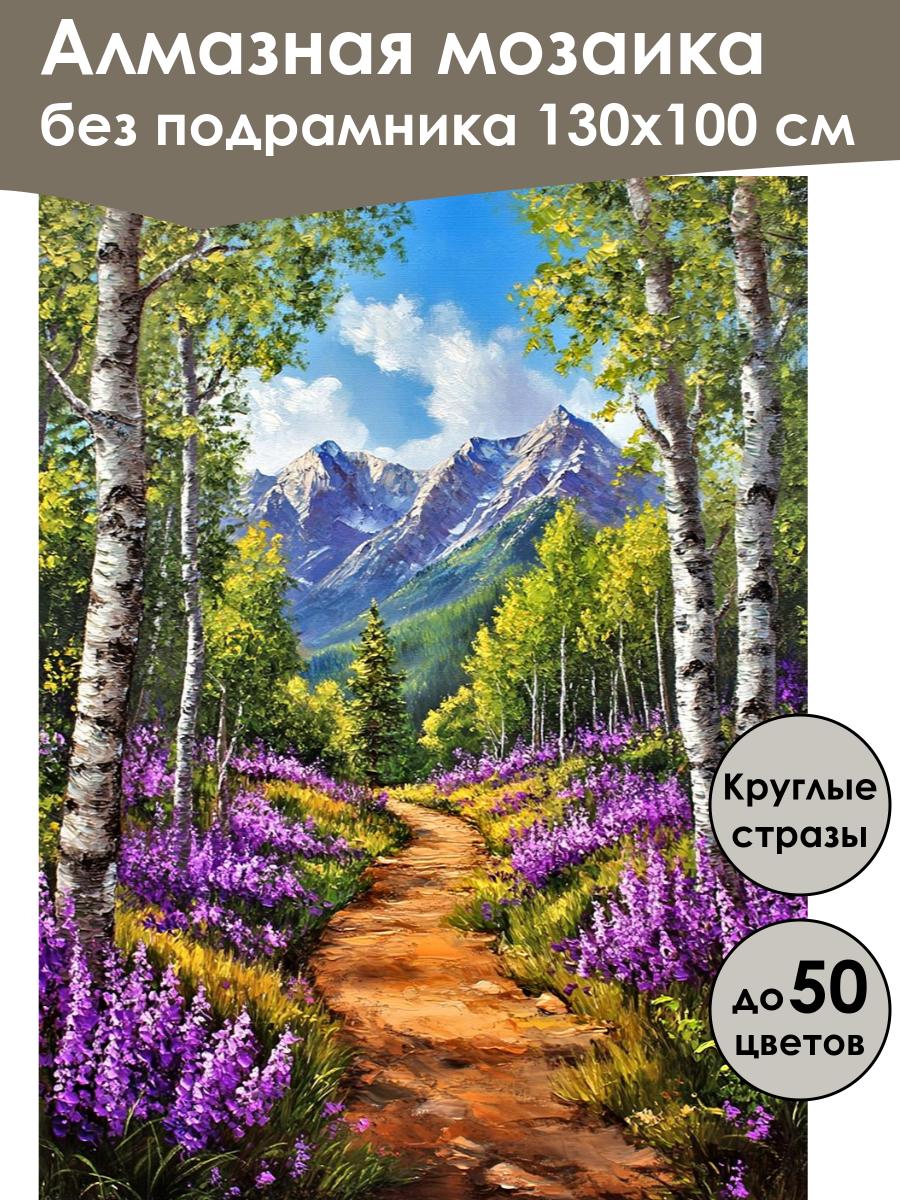 Алмазная мозаика
без подрамника 130х100 см

Круглые стразы

до 50 цветов