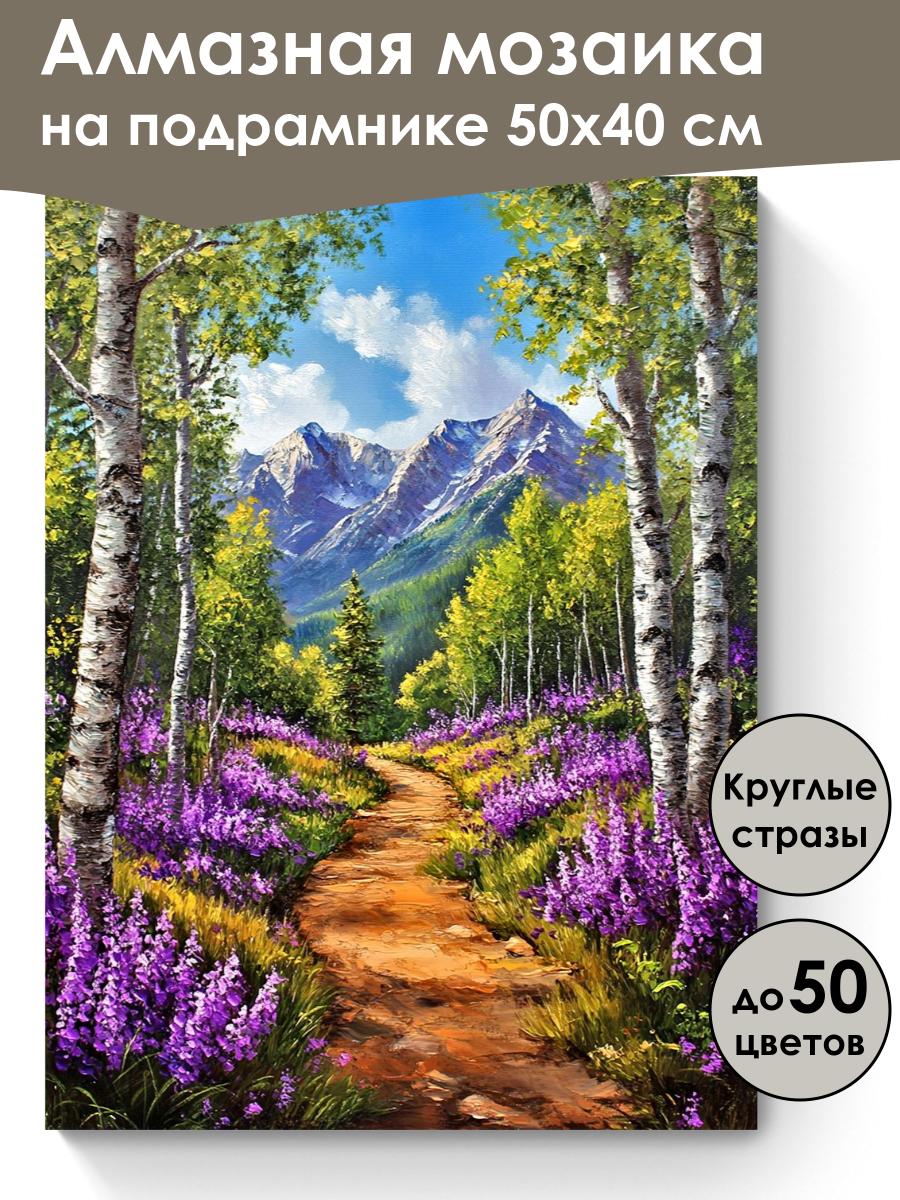 Алмазная мозаика на подрамнике 50х40 см

Круглые стразы

до 50 цветов