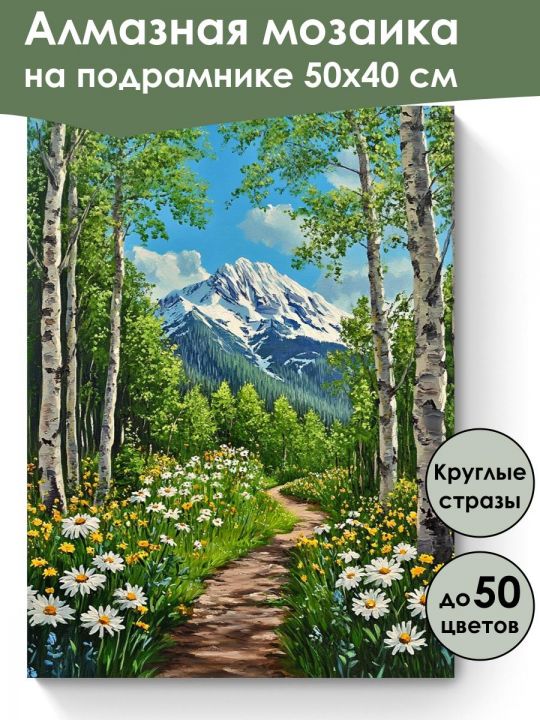 Алмазная мозаика
на подрамнике 50х40 см

Круглые стразы

до 50 цветов