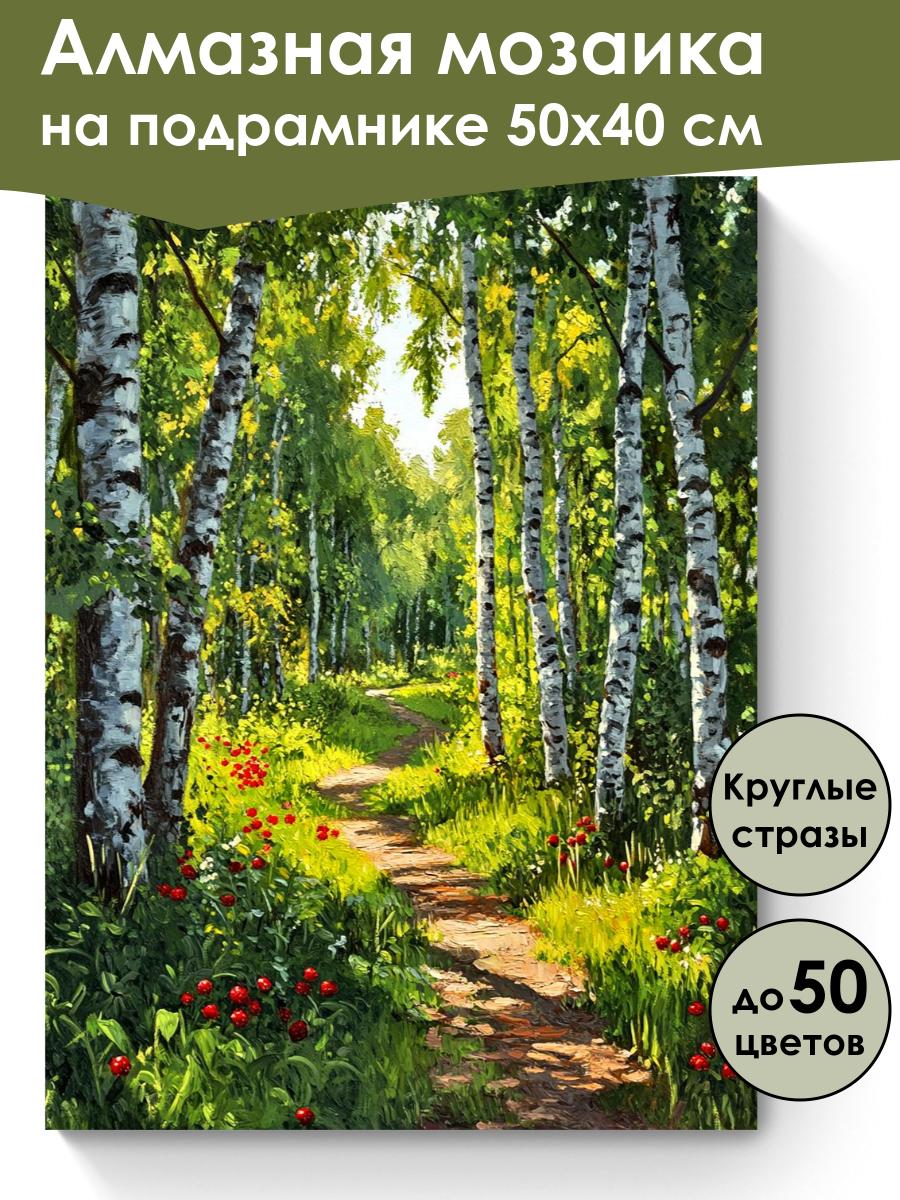 Алмазная мозаика на подрамнике 50х40 см

Круглые стразы

до 50 цветов