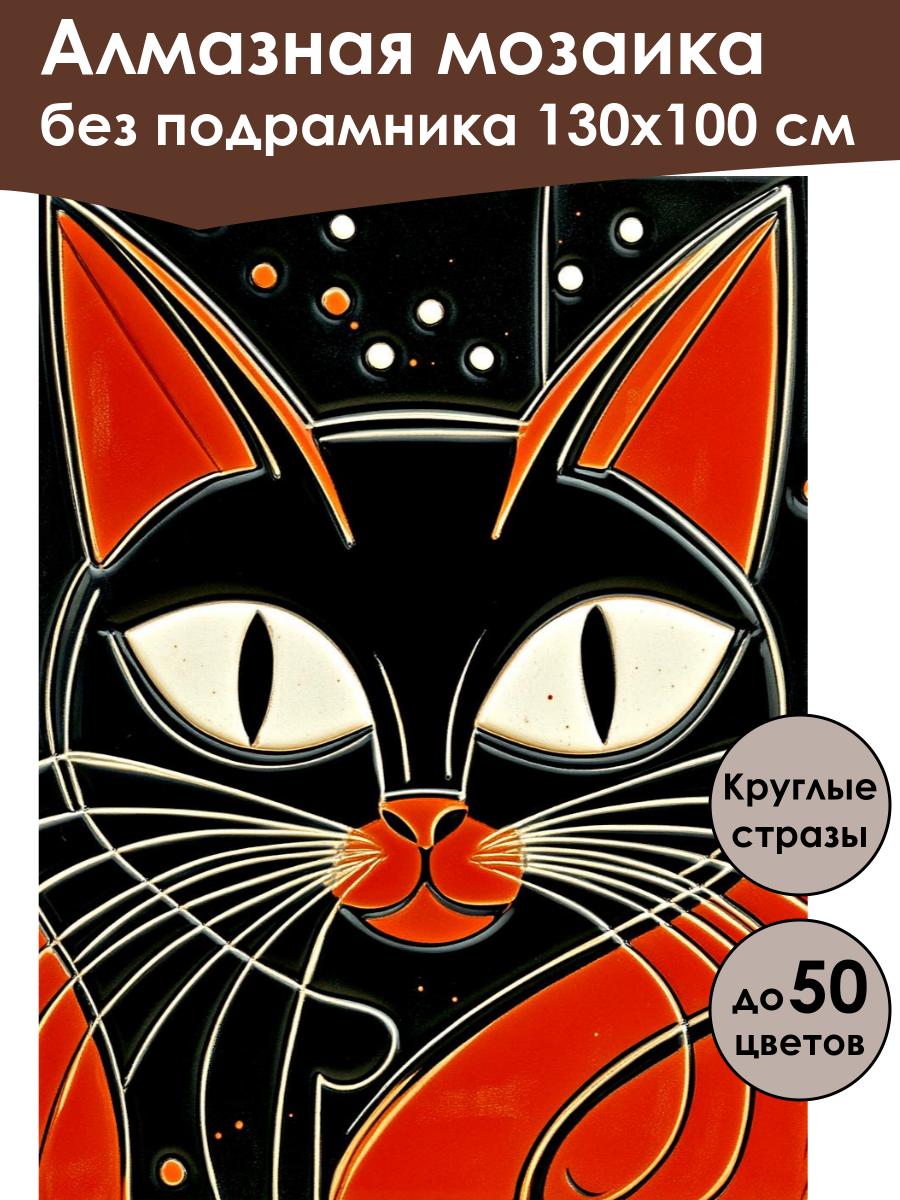 Алмазная мозаика
без подрамника 130х100 см

Круглые стразы

до 50 цветов