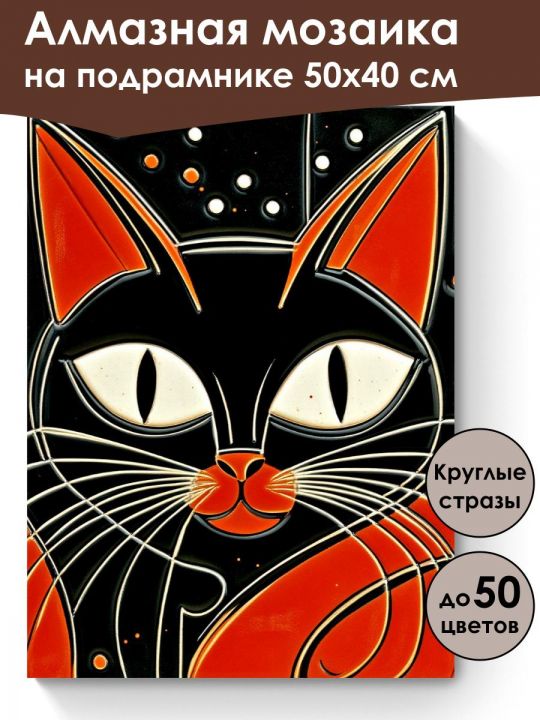 Алмазная мозаика
на подрамнике 50х40 см

Круглые стразы

до 50 цветов