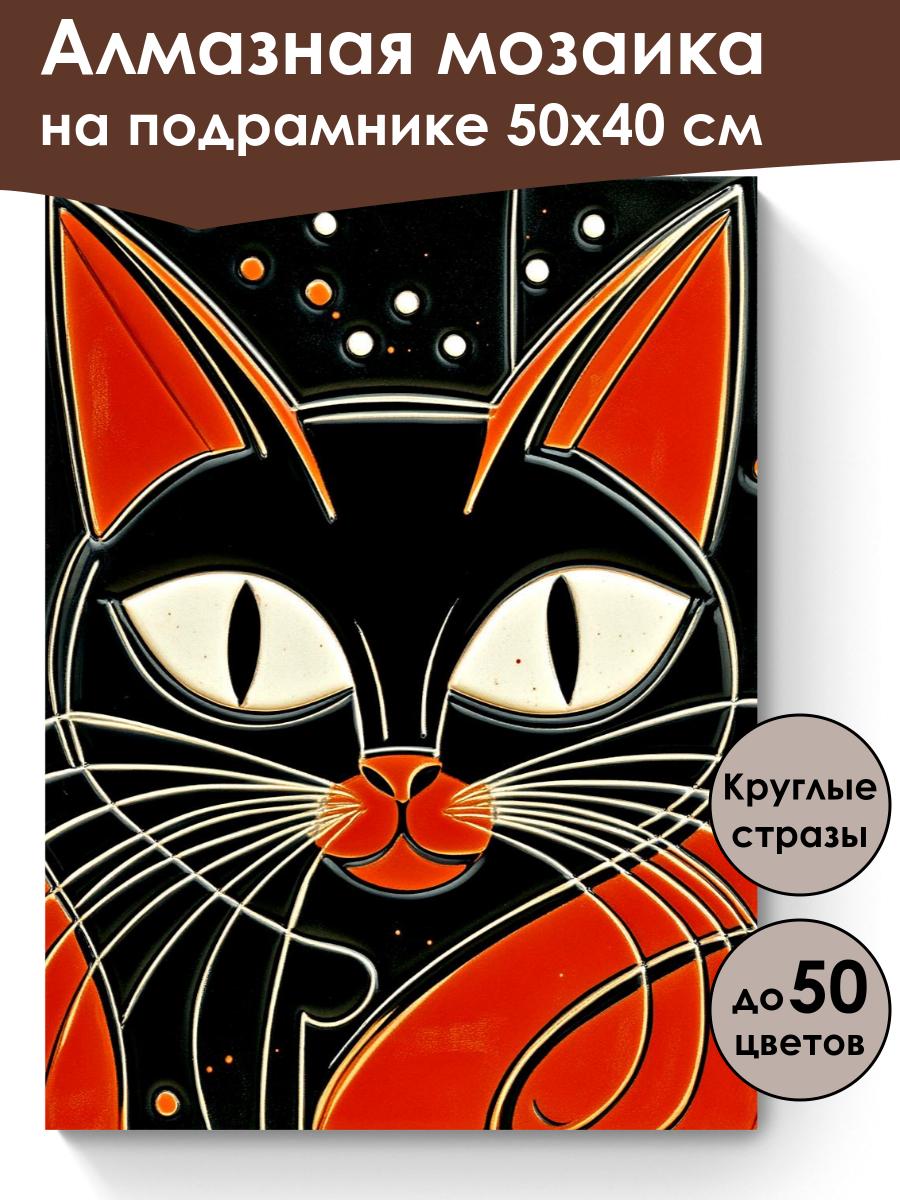 Алмазная мозаика на подрамнике 50х40 см

Круглые стразы

до 50 цветов