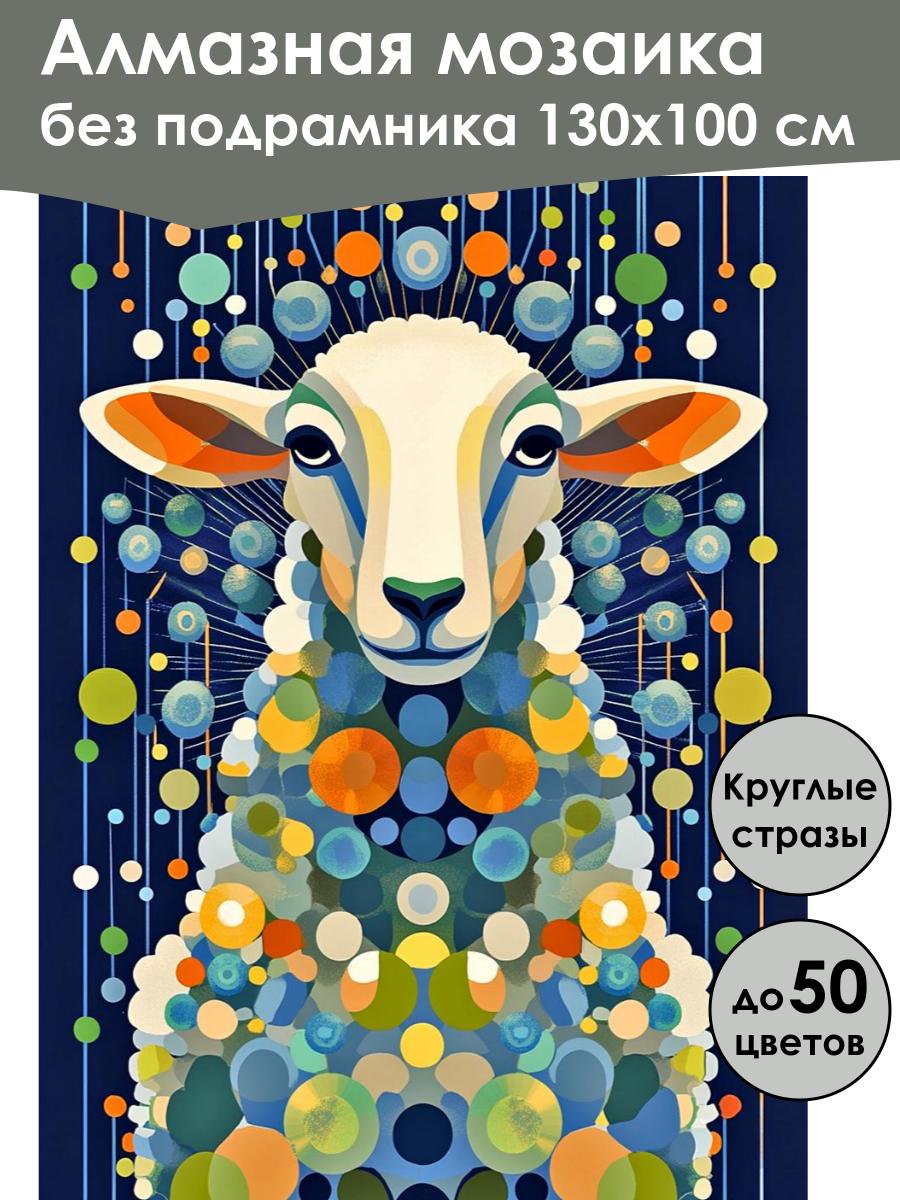 Алмазная мозаика
без подрамника 130х100 см

Круглые стразы

до 50 цветов