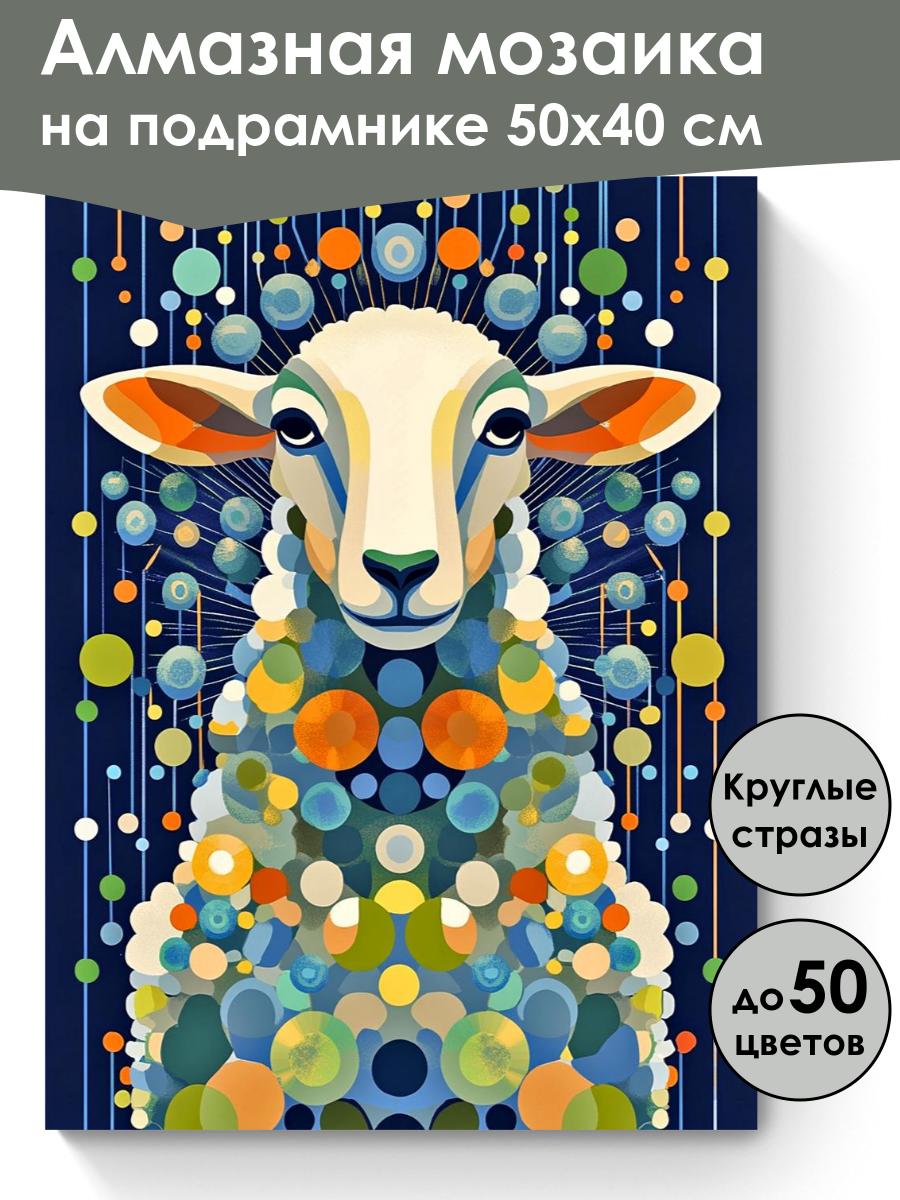 Алмазная мозаика на подрамнике 50х40 см

Круглые стразы

до 50 цветов