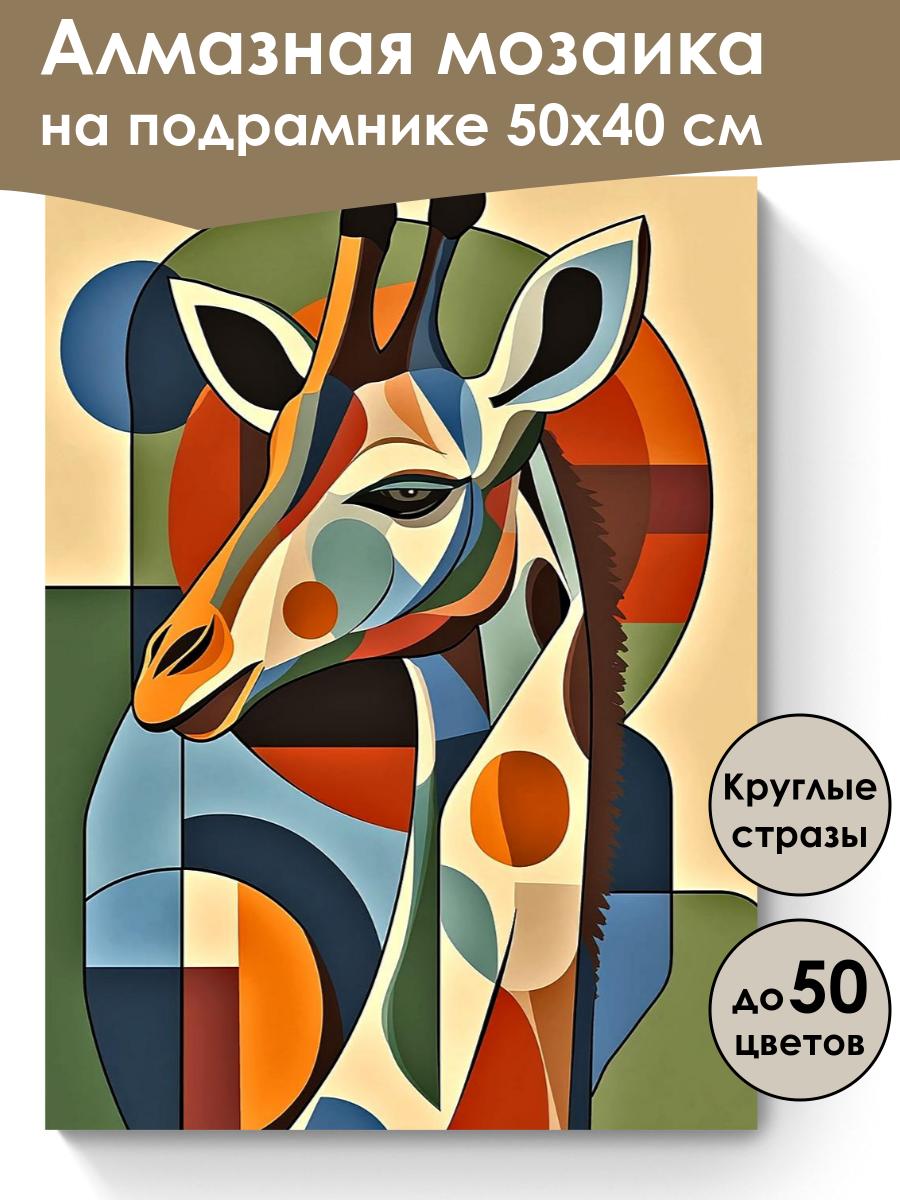 Алмазная мозаика на подрамнике 50х40 см

Круглые стразы

до 50 цветов