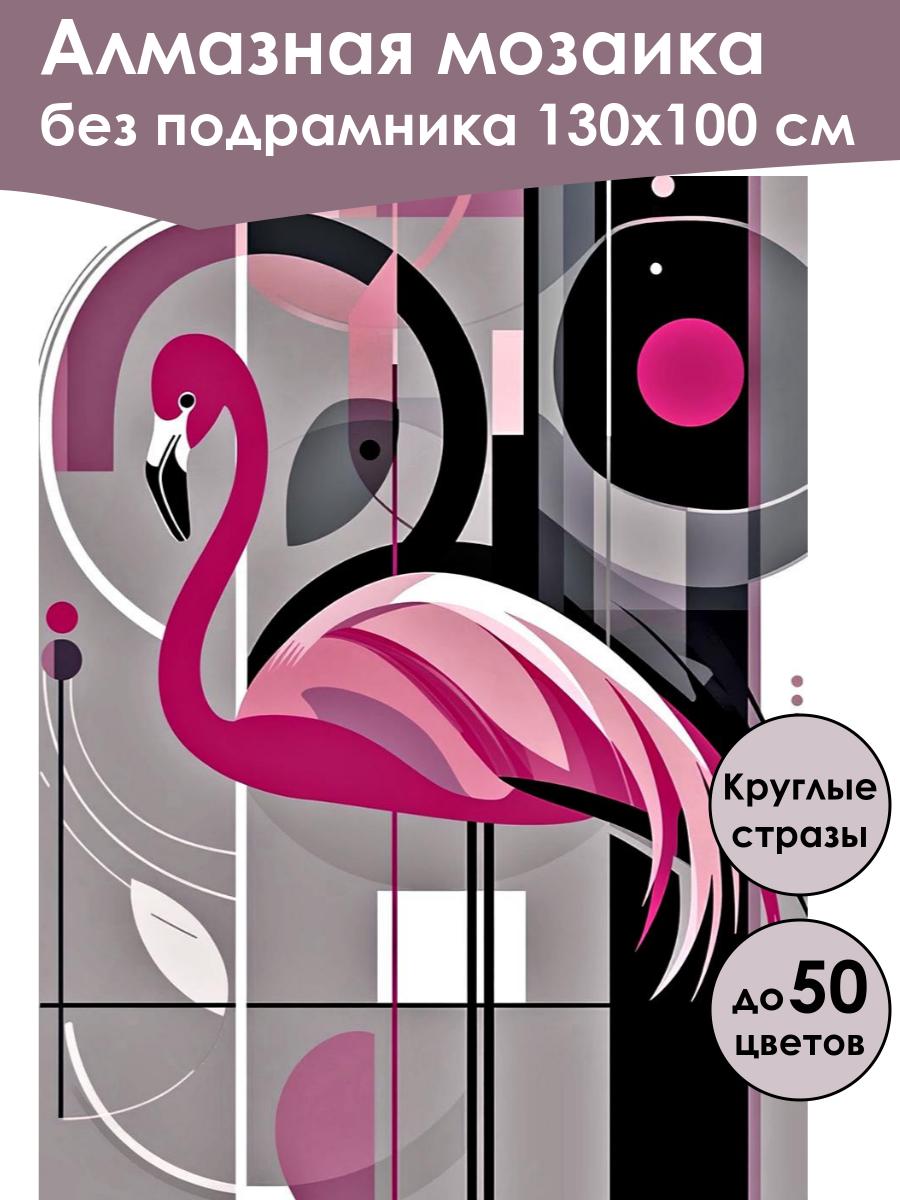 Алмазная мозаика
без подрамника 130х100 см

Круглые стразы

до 50 цветов